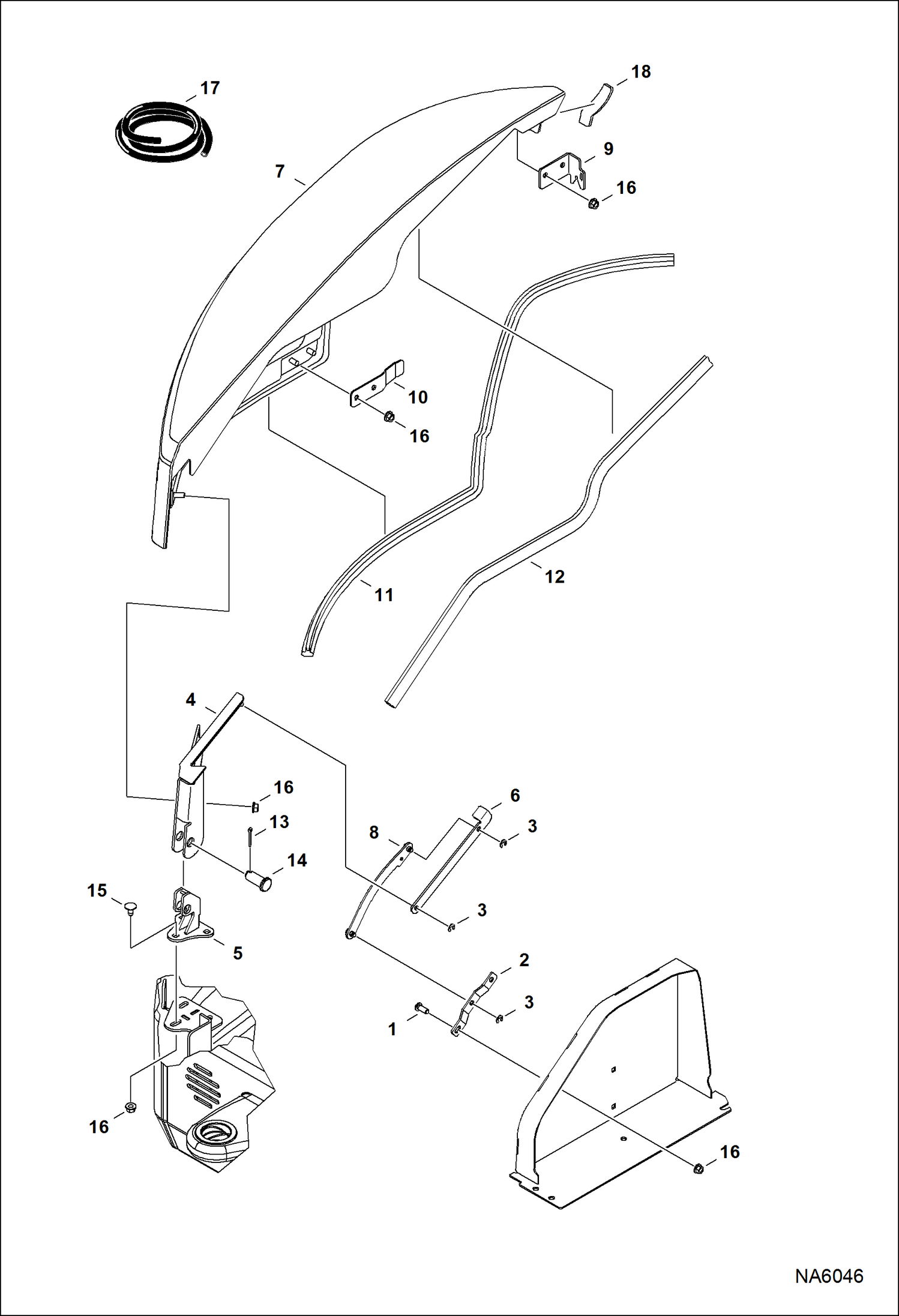 17
18
7
9
16
10
16
11
12
4
16
13
14
6
3
8
3
15
5
2
3
1
16
16
NA6046