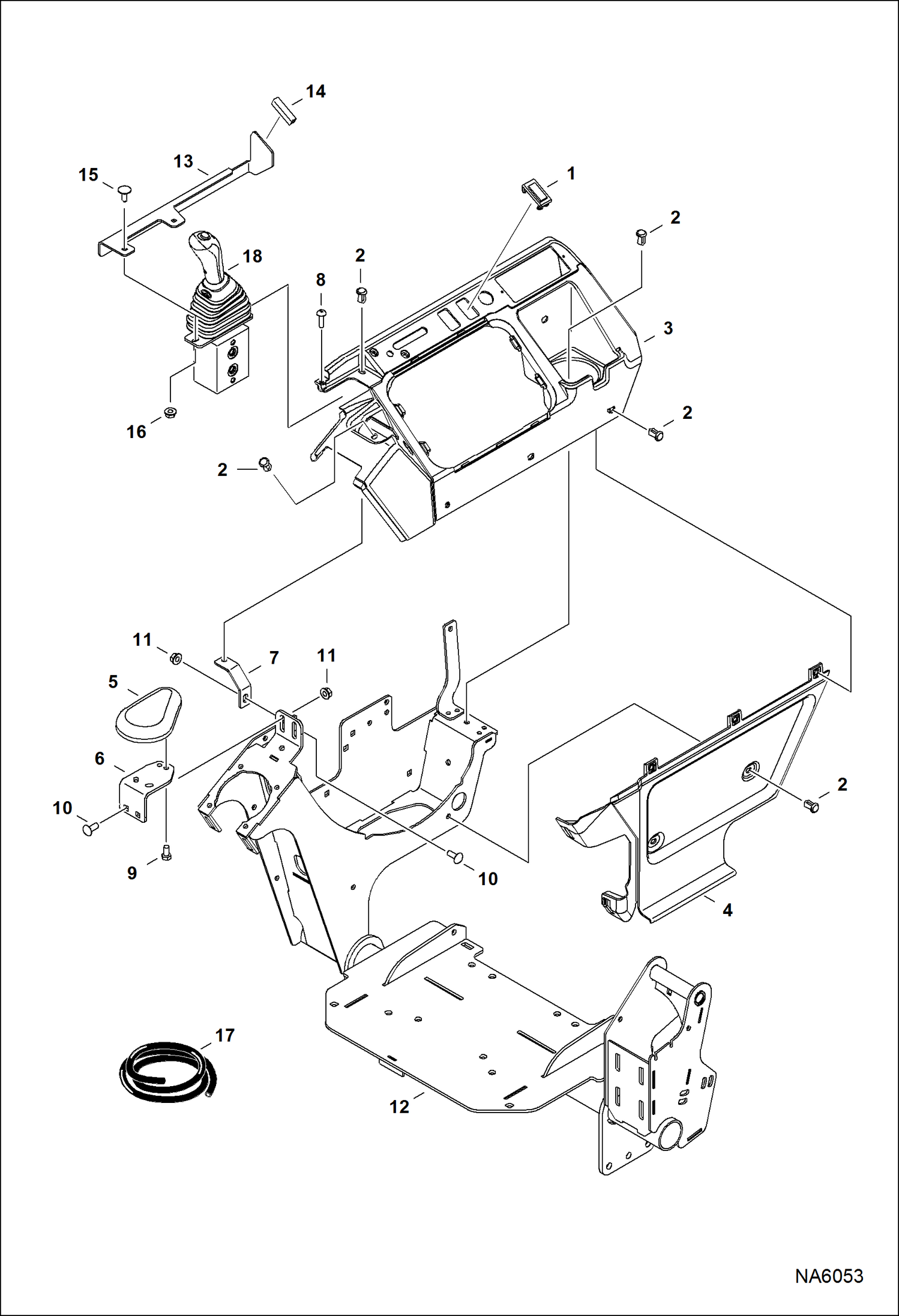 14
13
15
1
2
18
2
8
3
16
2
2
11
7
11
5
6
10
9
10
2
4
17
12
NA6053