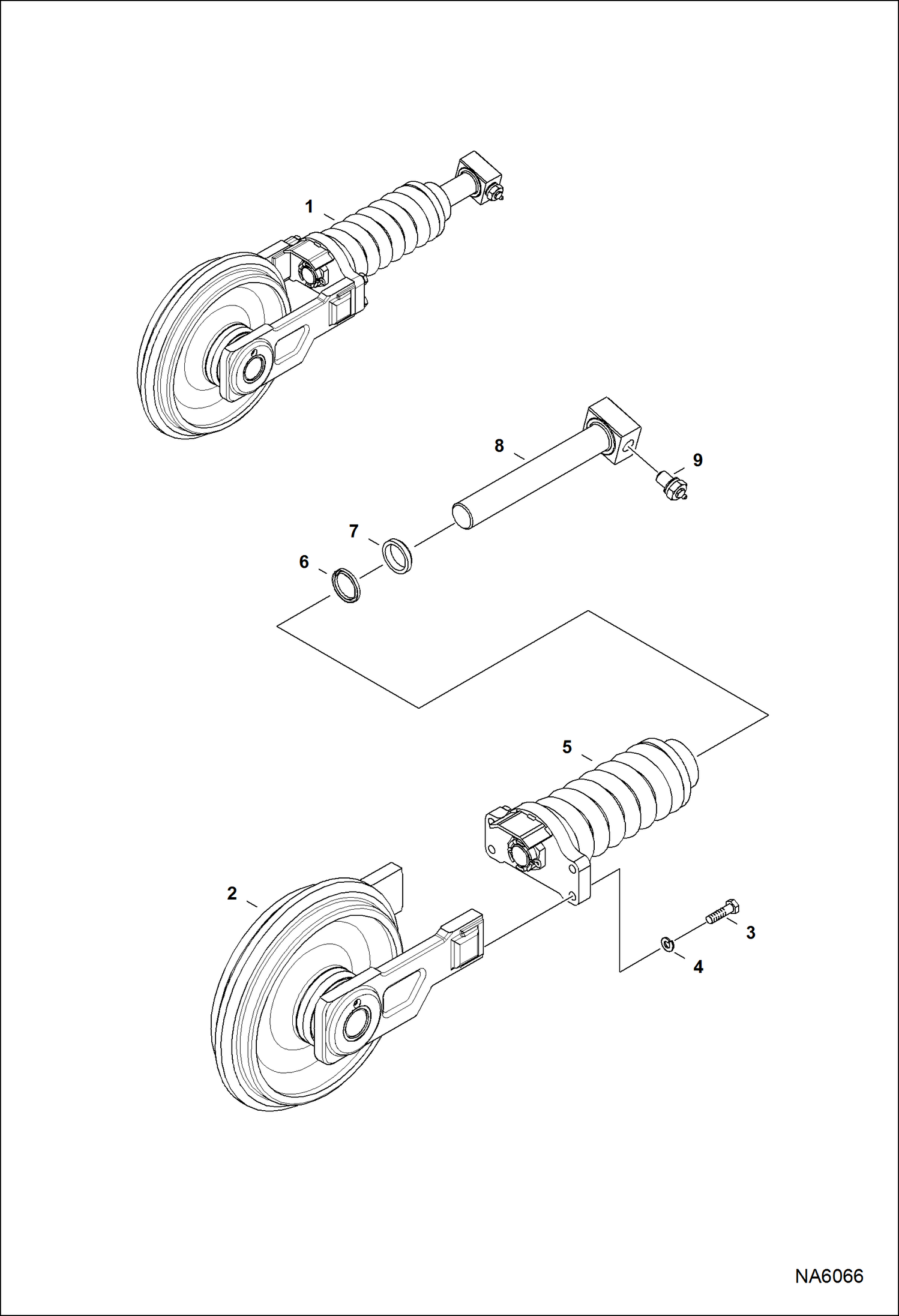 1

8

9

7

6

5

2

3

4

NA6066