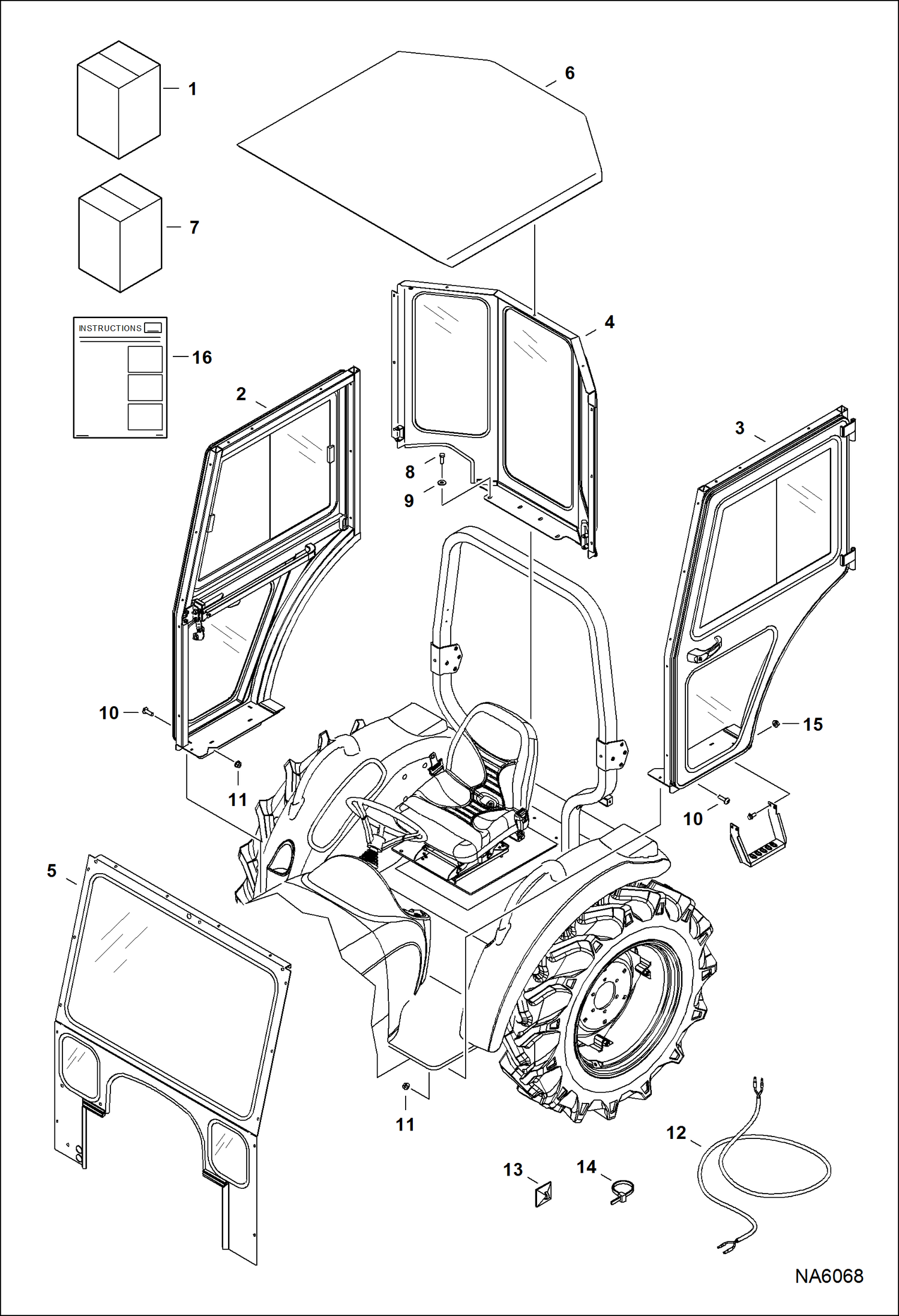 1

6

7

INSTRUCTIONS

16

4

2

3

8

9

10

15

11

10

5

11

12

13

14

NA6068