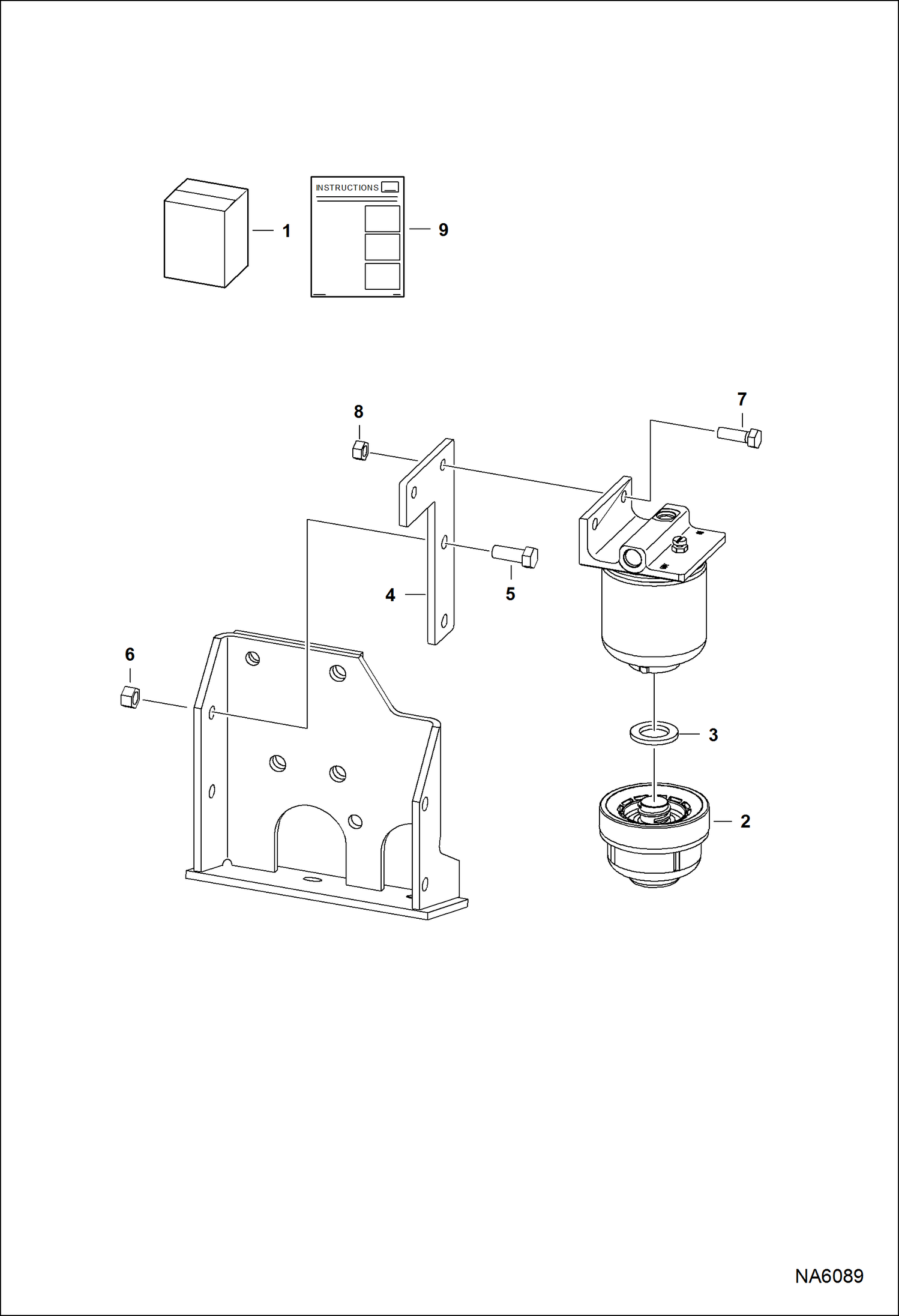 INSTRUCTIONS

1

9

8

7

4

5

6

3

2

NA6089