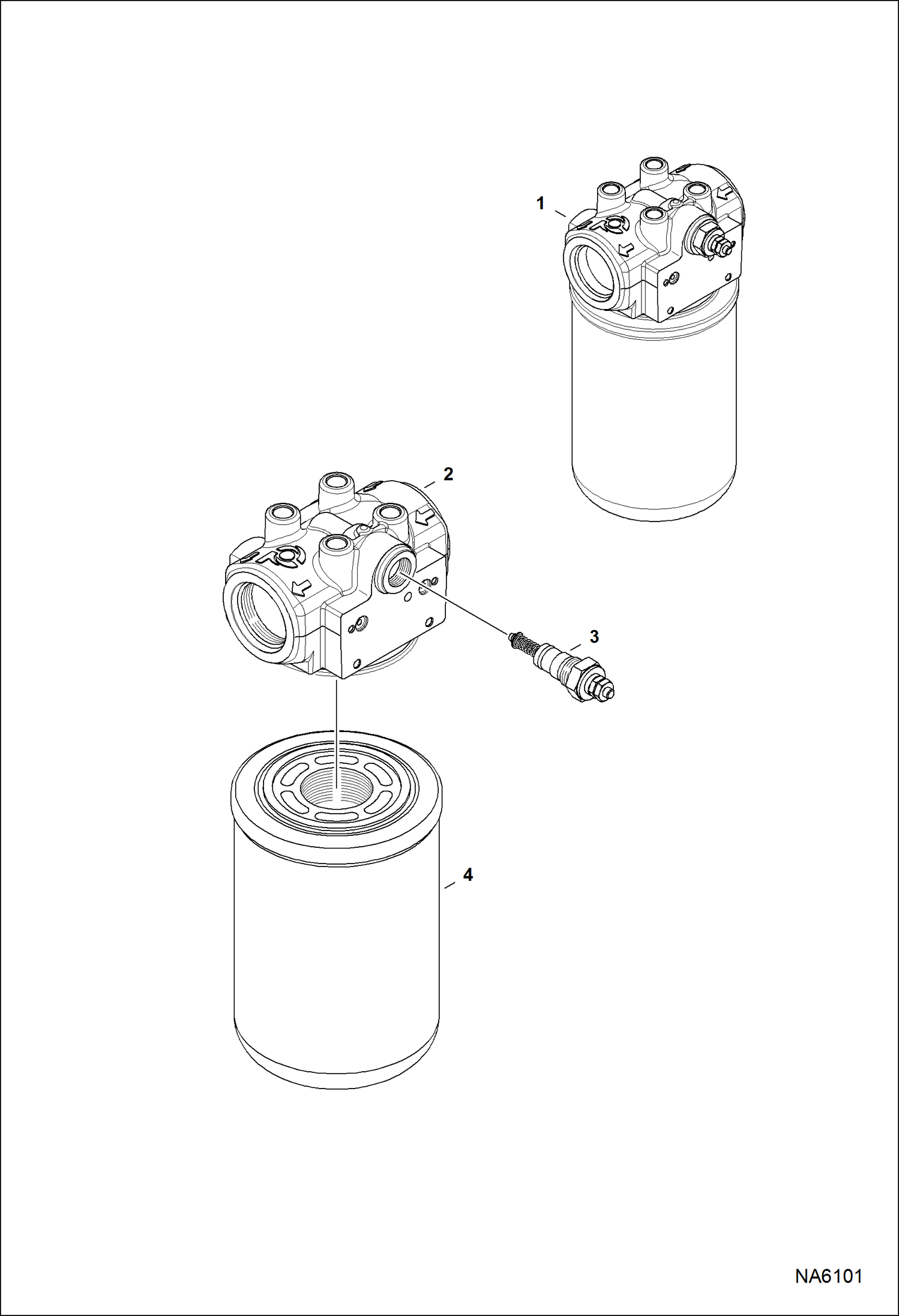 1

2

3

4

NA6101