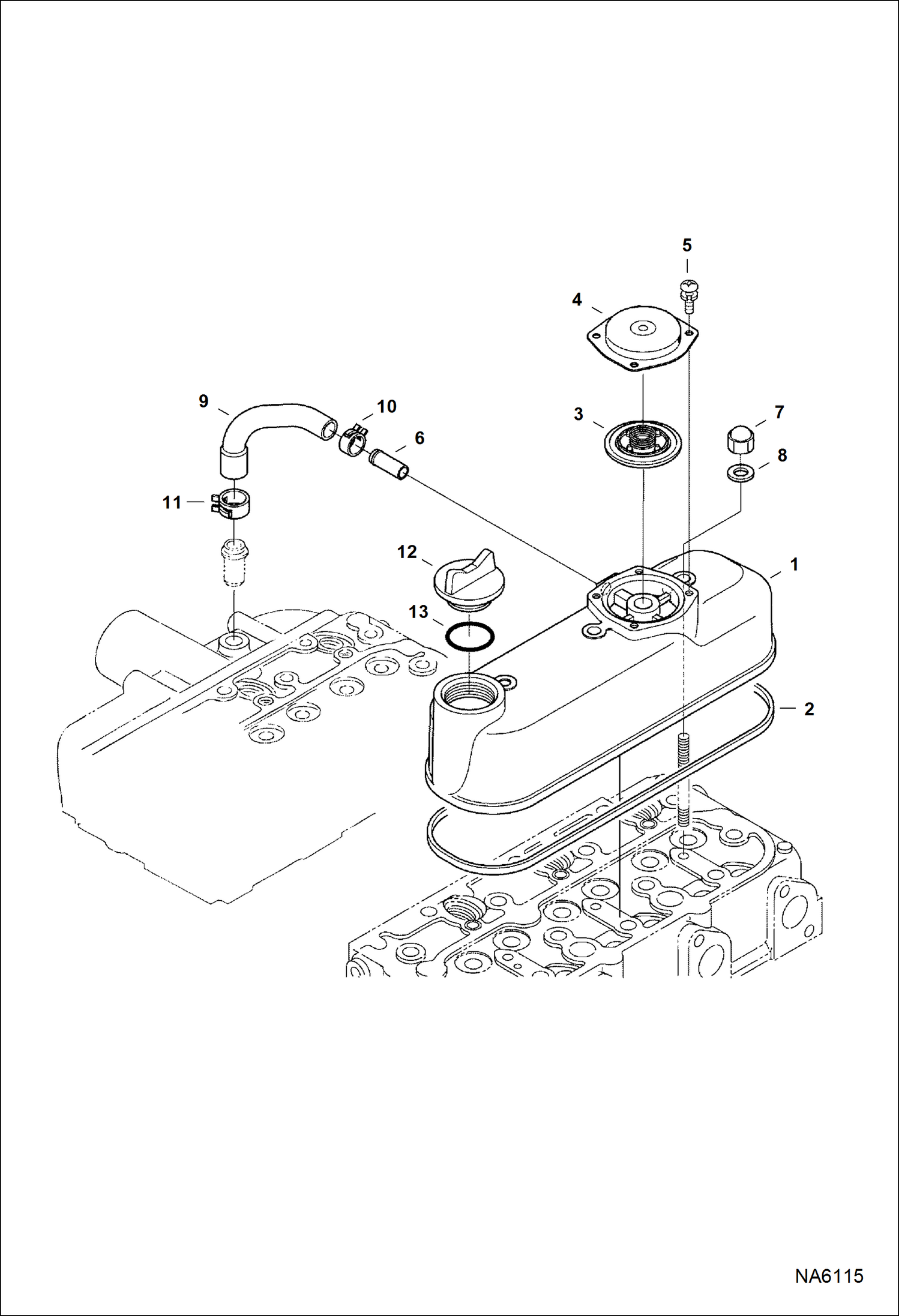 5

4

9

10

3

7

6

8

11

12

1

13

2

NA6115