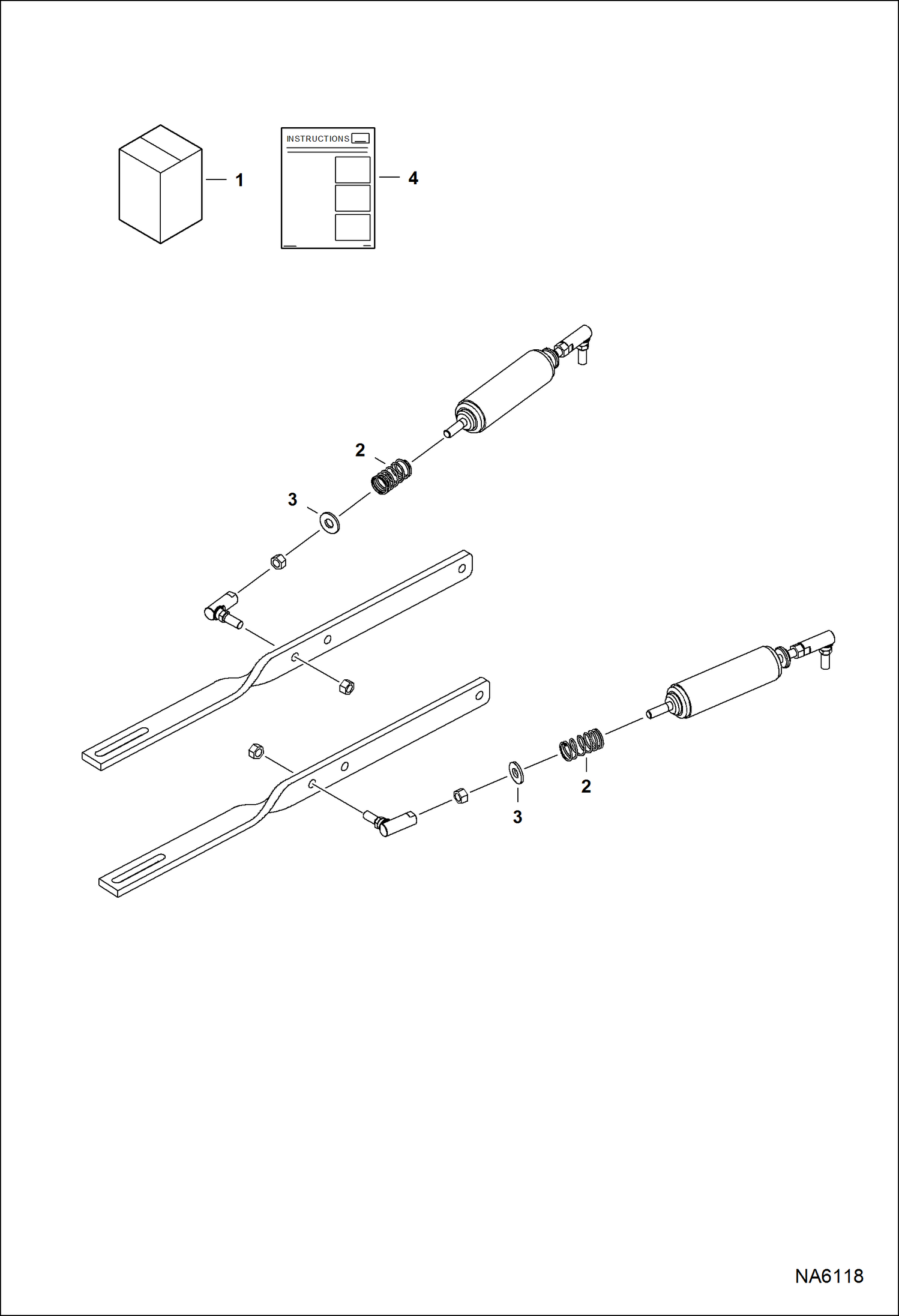 1

INSTRUCTIONS

4

2

3

2

3

NA6118