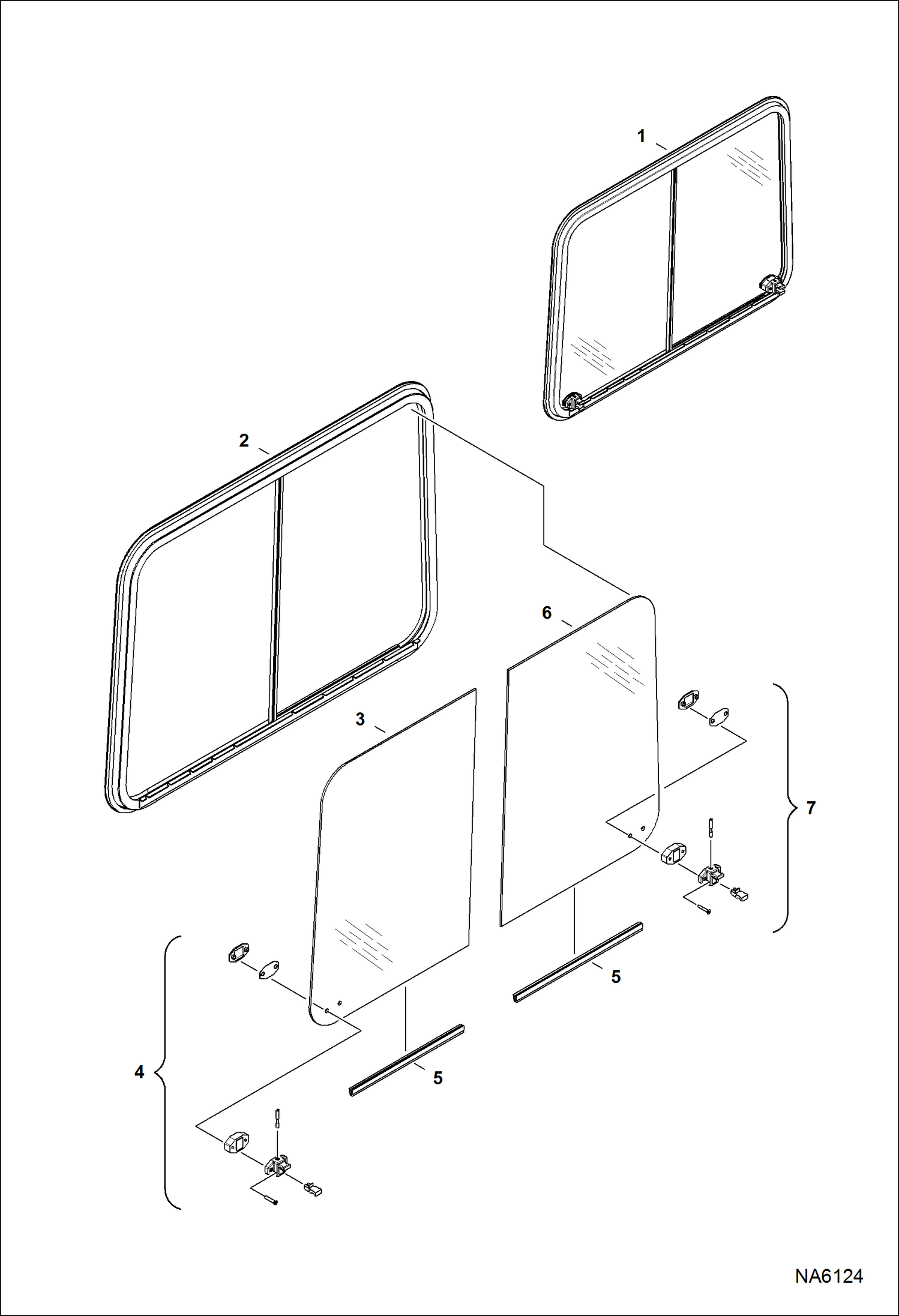 1

2

6

3

7

5

4

5

NA6124