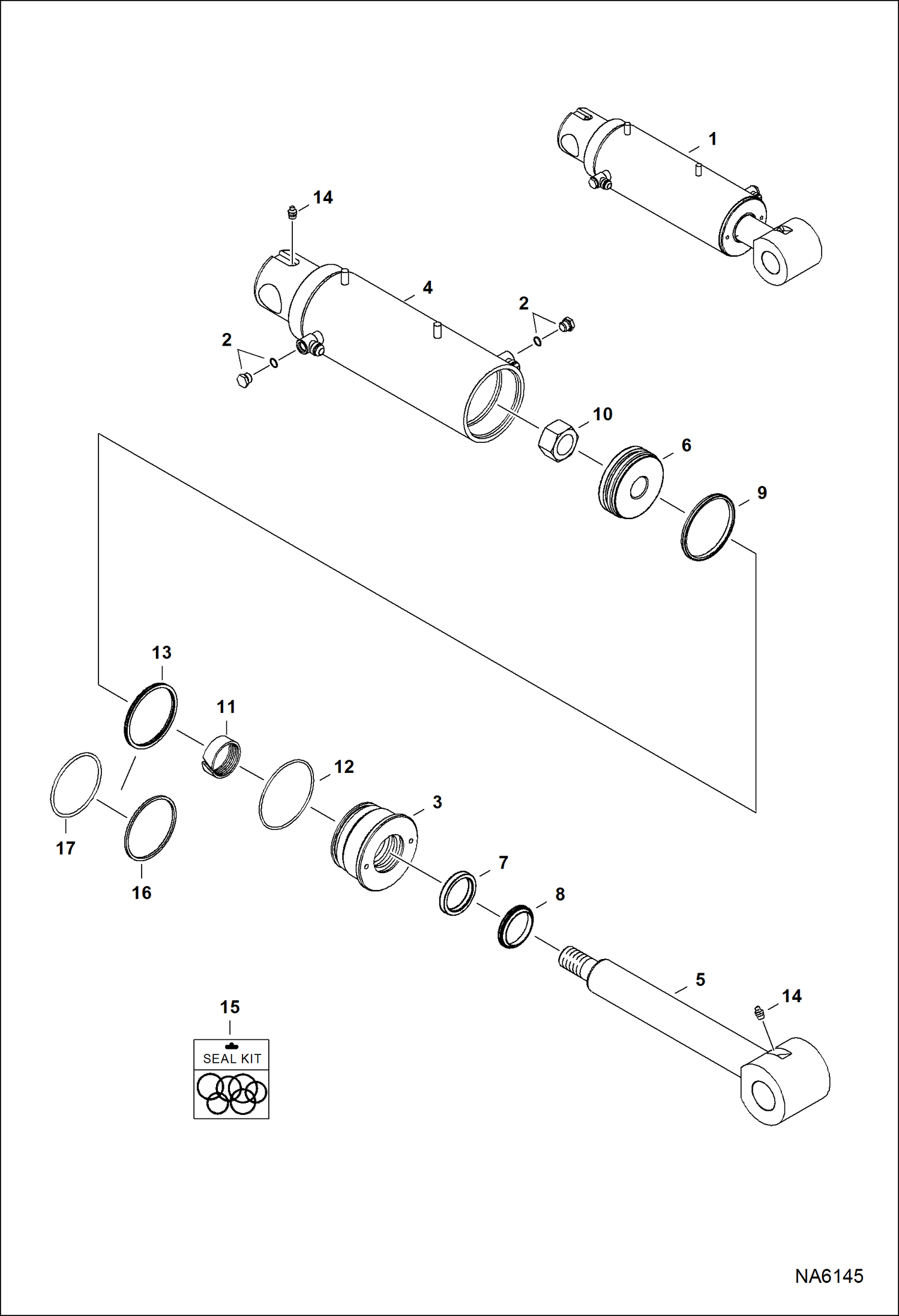 1

14

4

2

2

10

6

9

13

11

12

3

17

16

7

8

5

14

15

SEAL KIT

NA6145