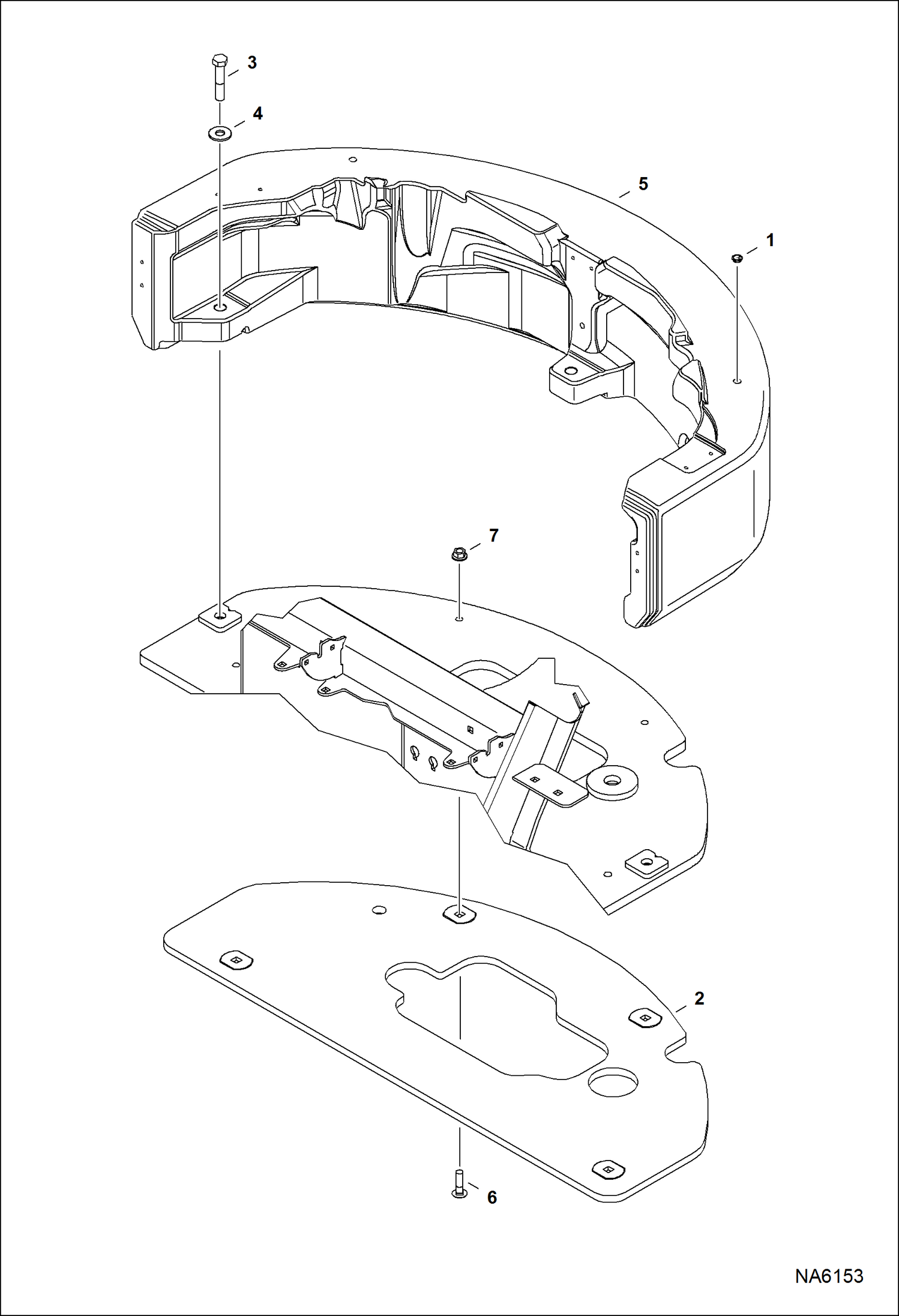 3
4
5
1
7
2
6
NA6153