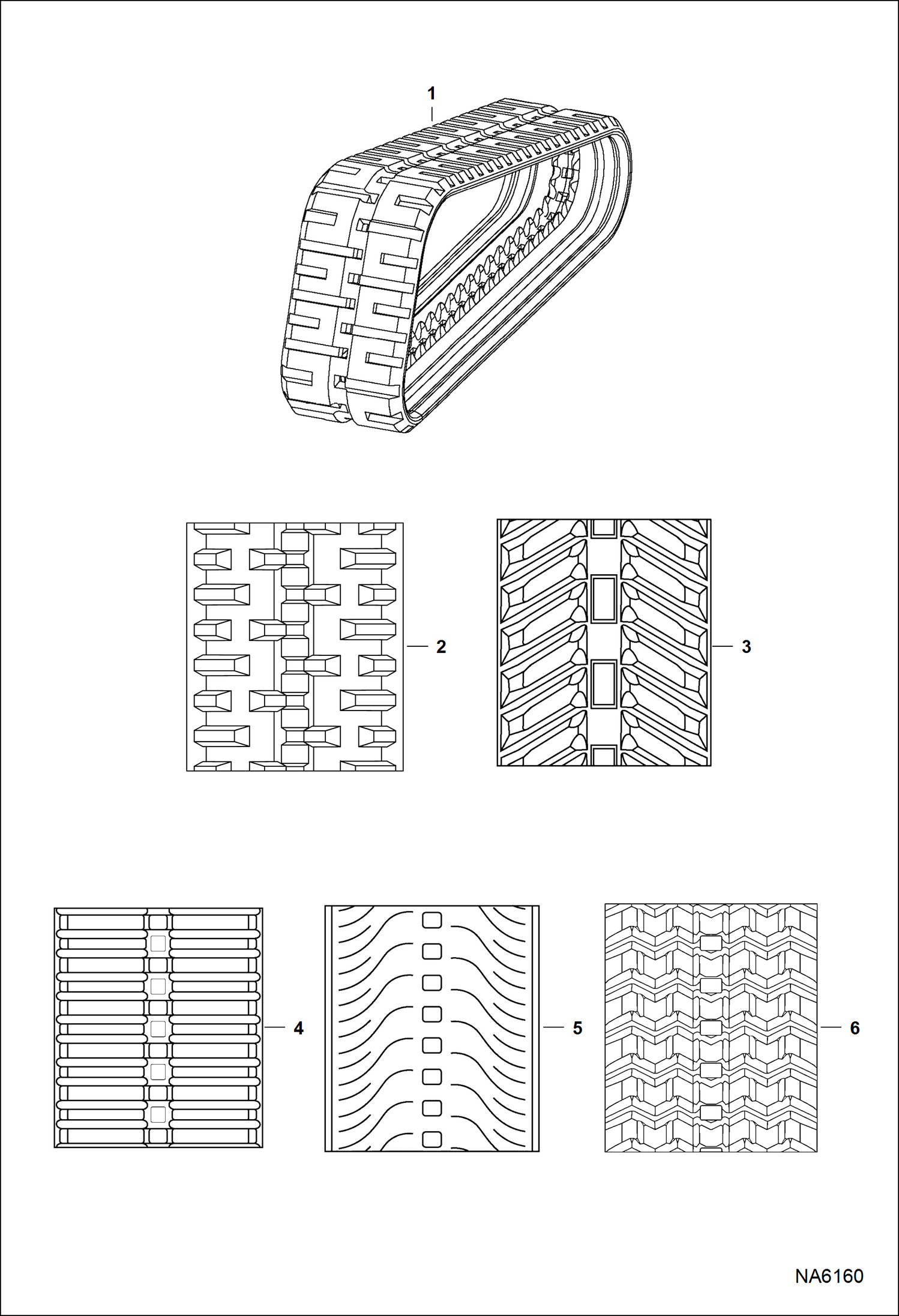 1

2

3

4

5

6

NA6160