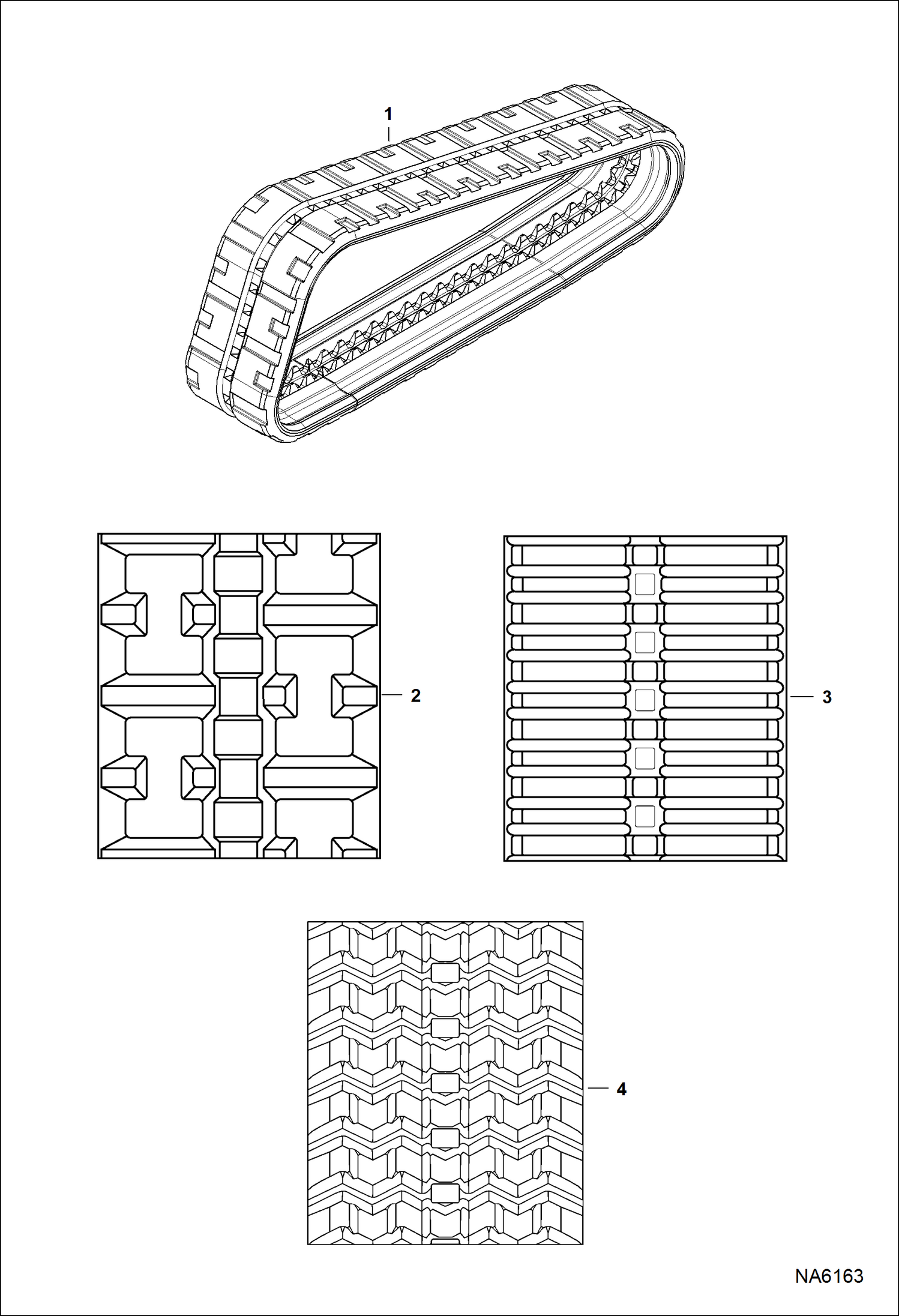 1

2

3

4

NA6163