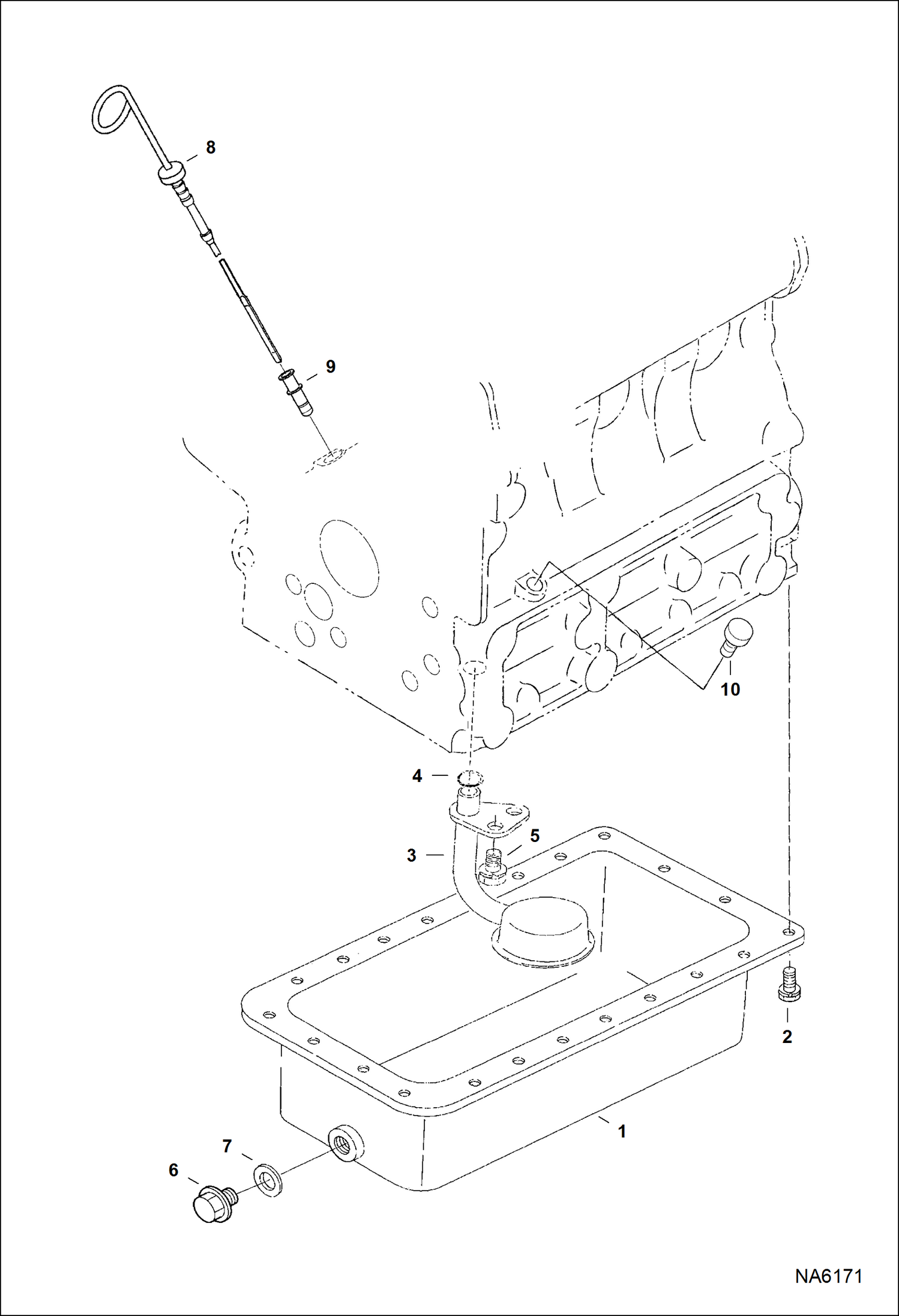 8
9
10
4
5
3
2
1
7
6
NA6171