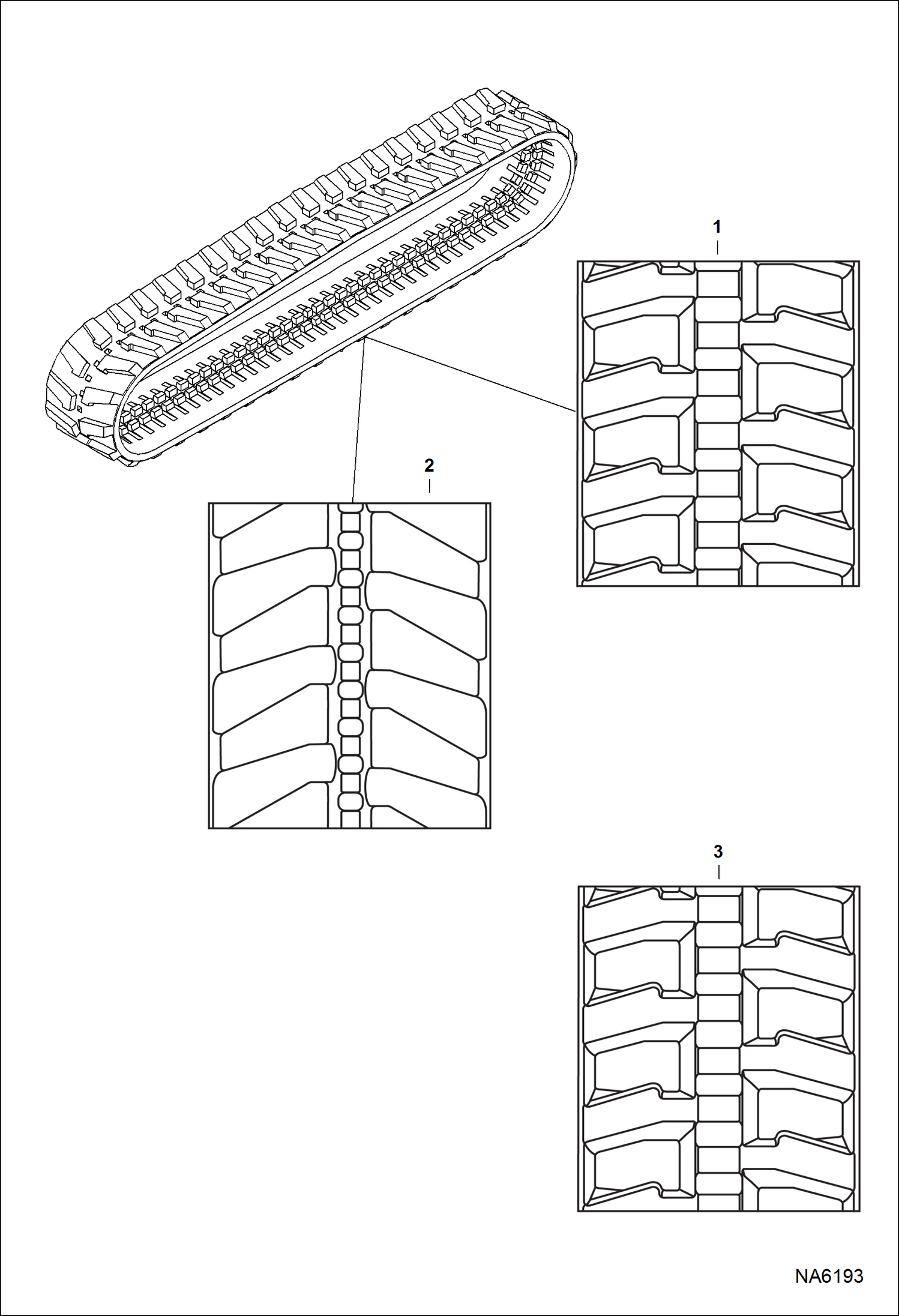 1

2

3

NA6193