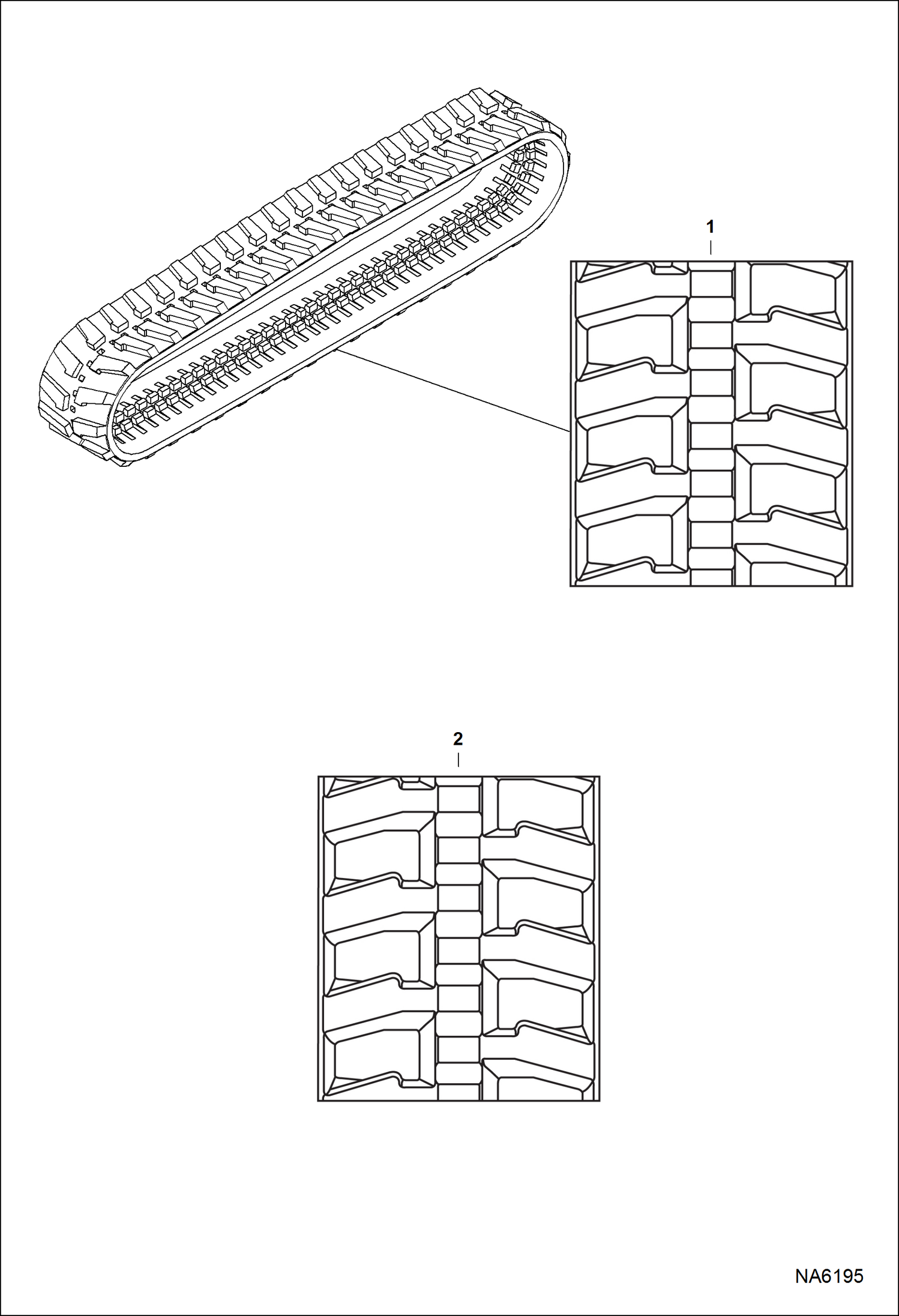 1

2

NA6195