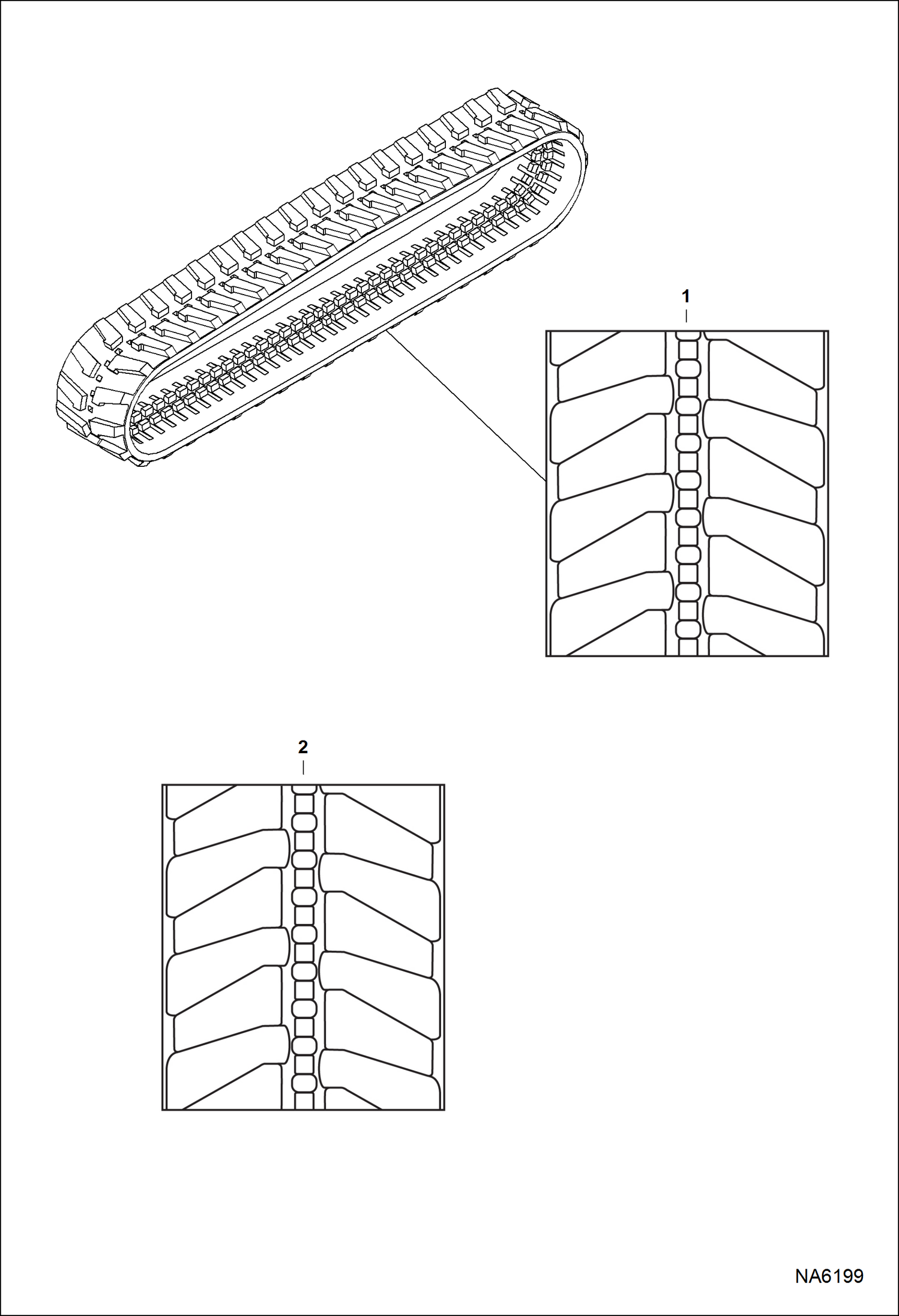 1

2

NA6199