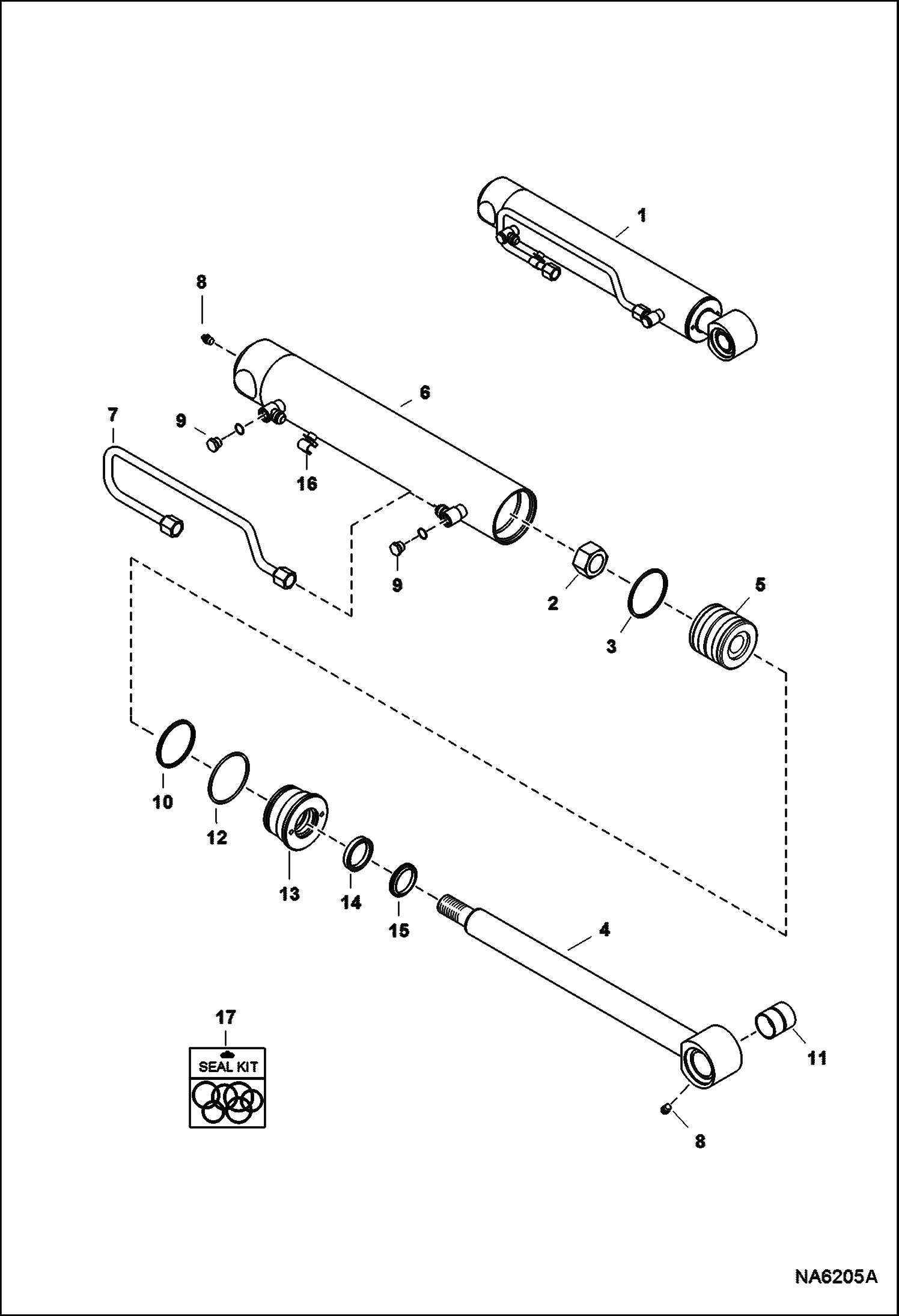 1
8
6
7
9
16
9
2
3
5
10
12
13
14
15
4
17
SEAL KIT
11
8
NA6205A