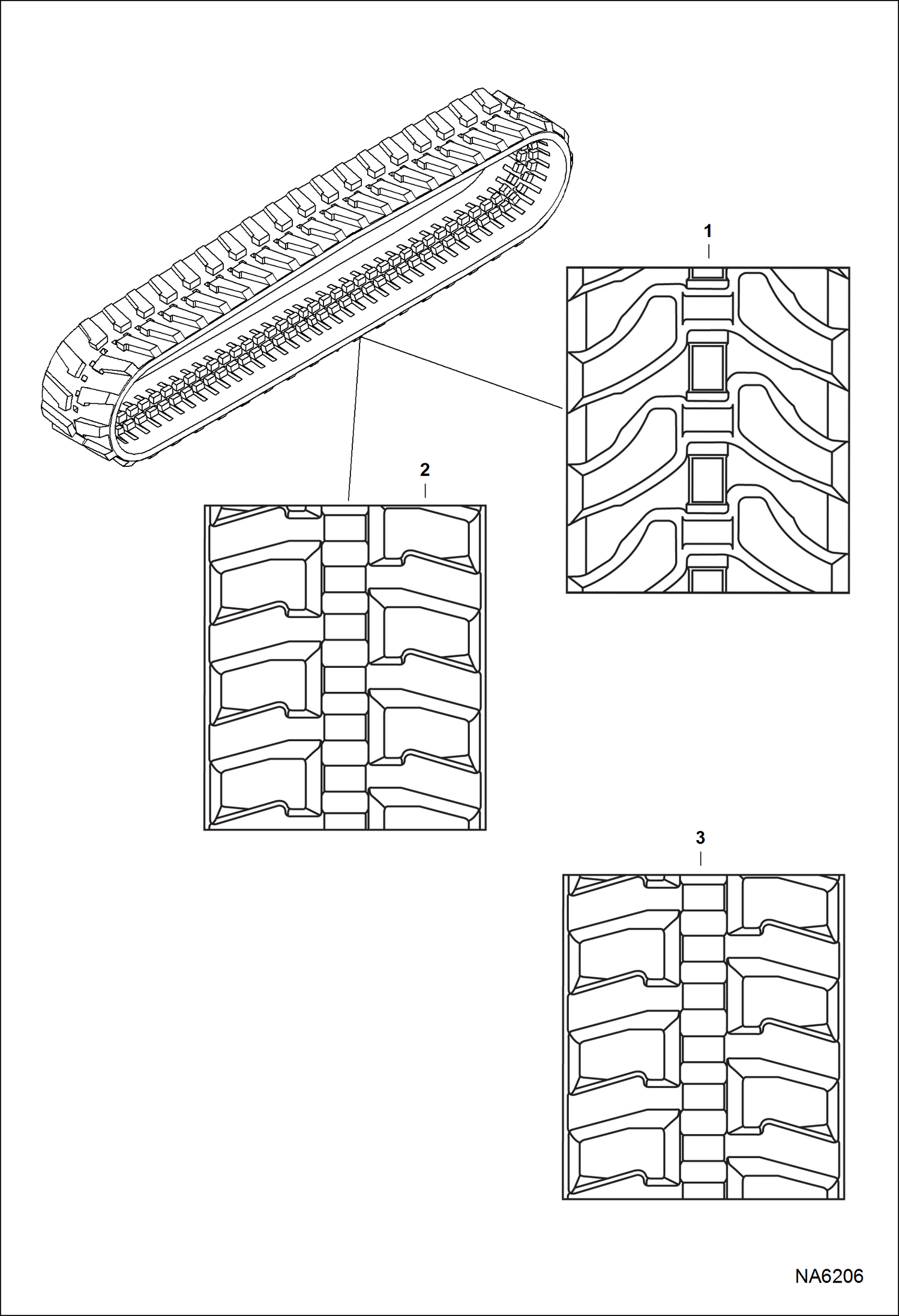 1

2

3

NA6206