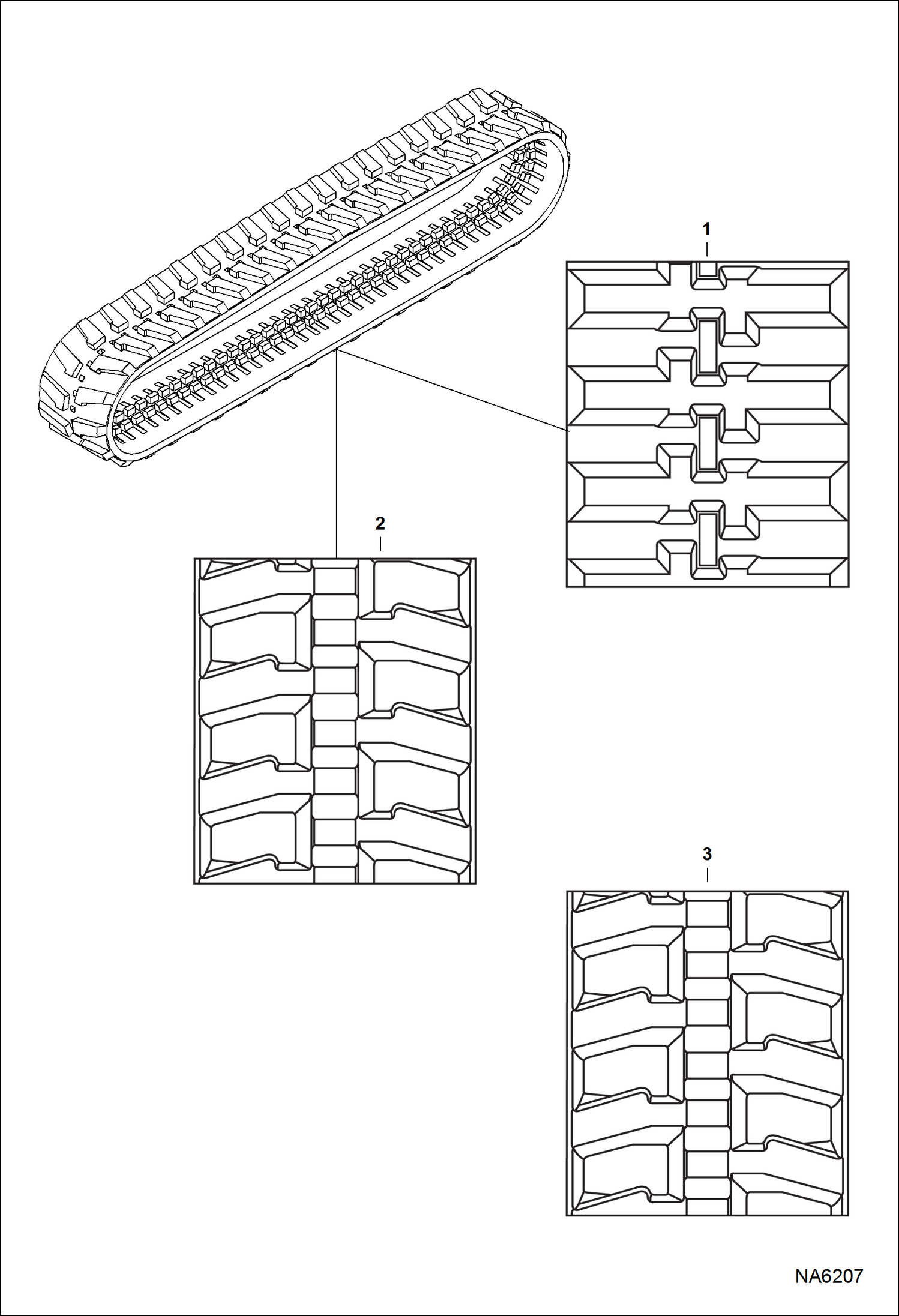 1

2

3

NA6207