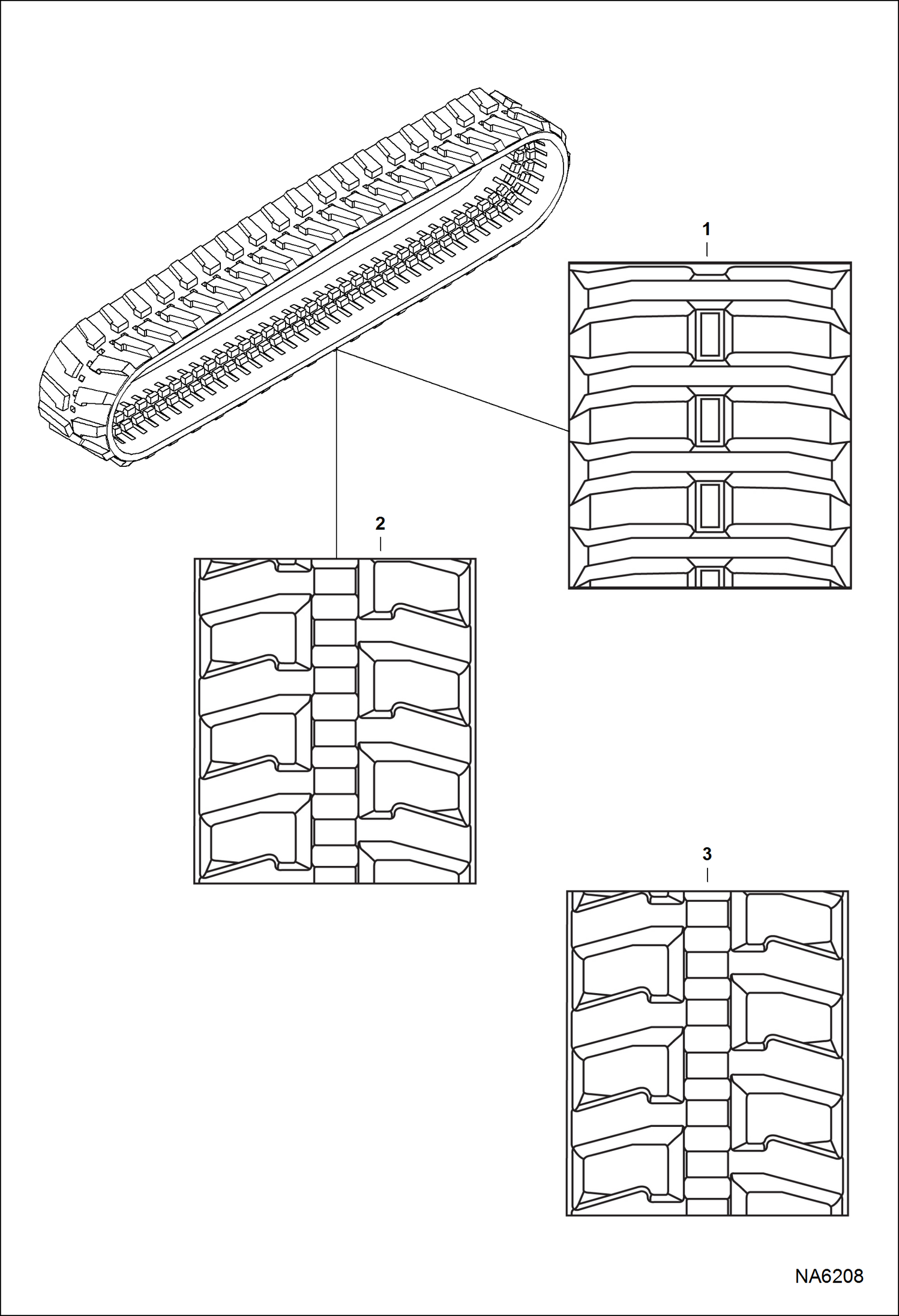 1

2

3

NA6208