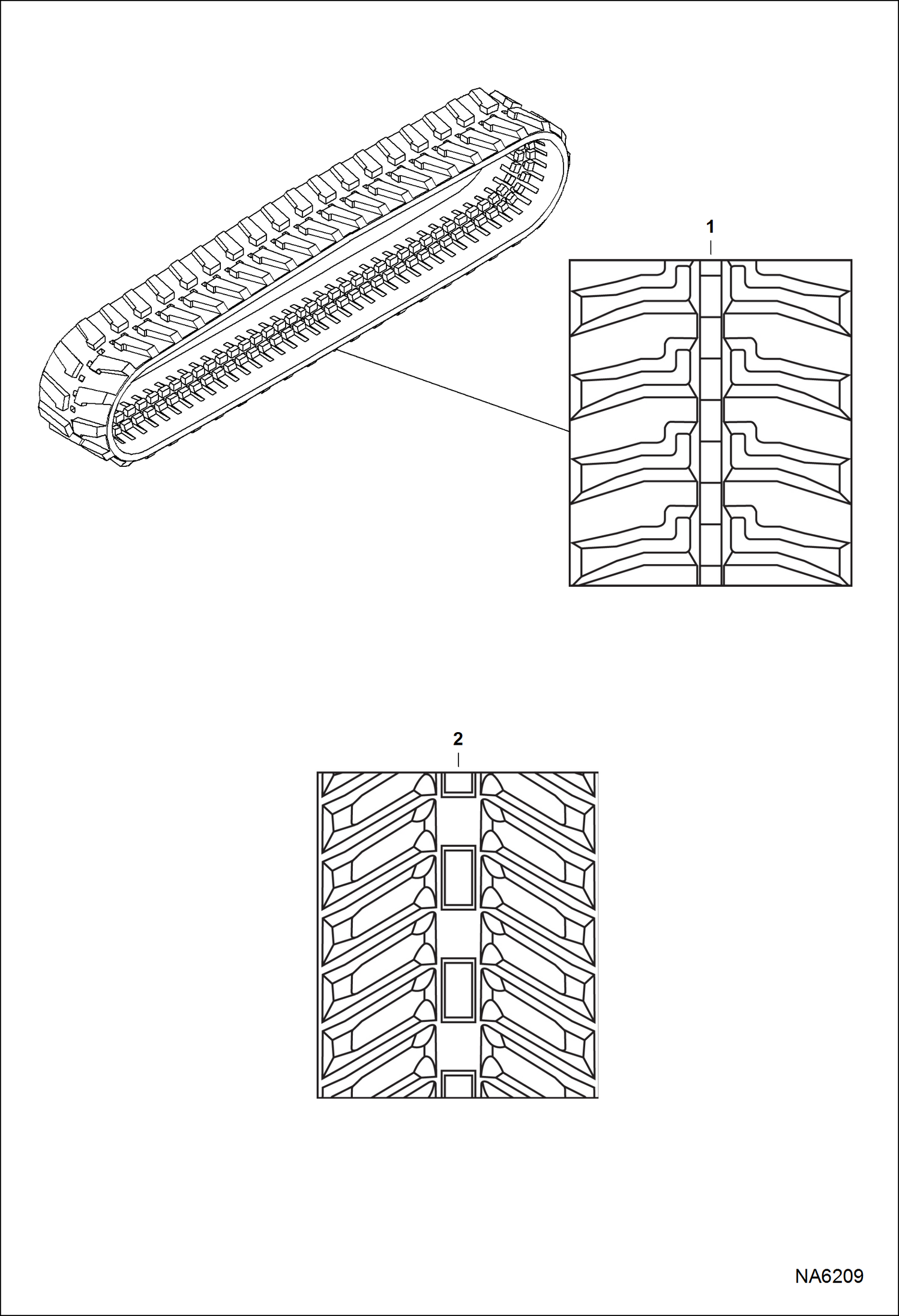 1

2

NA6209