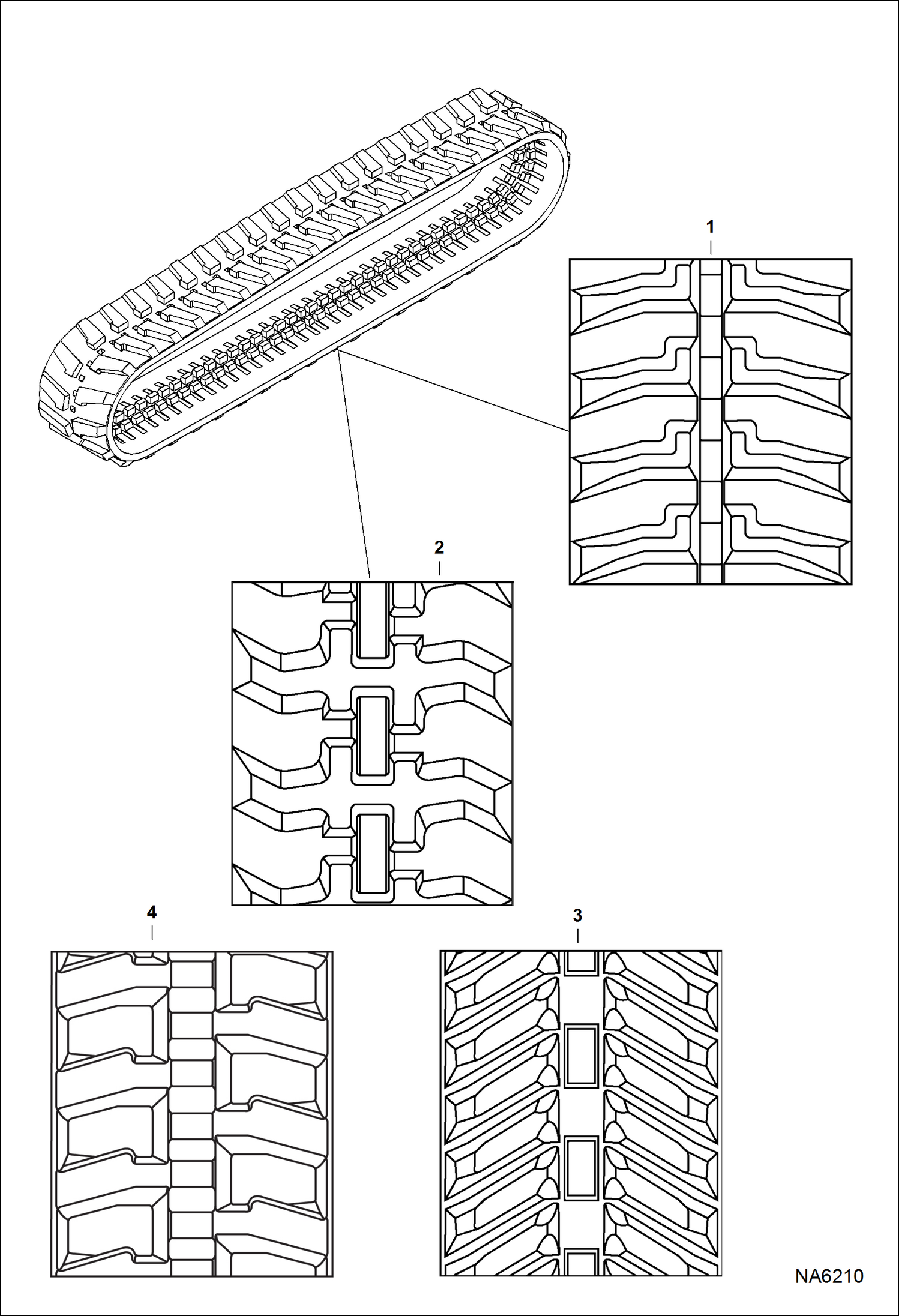 1

2

4

3

NA6210