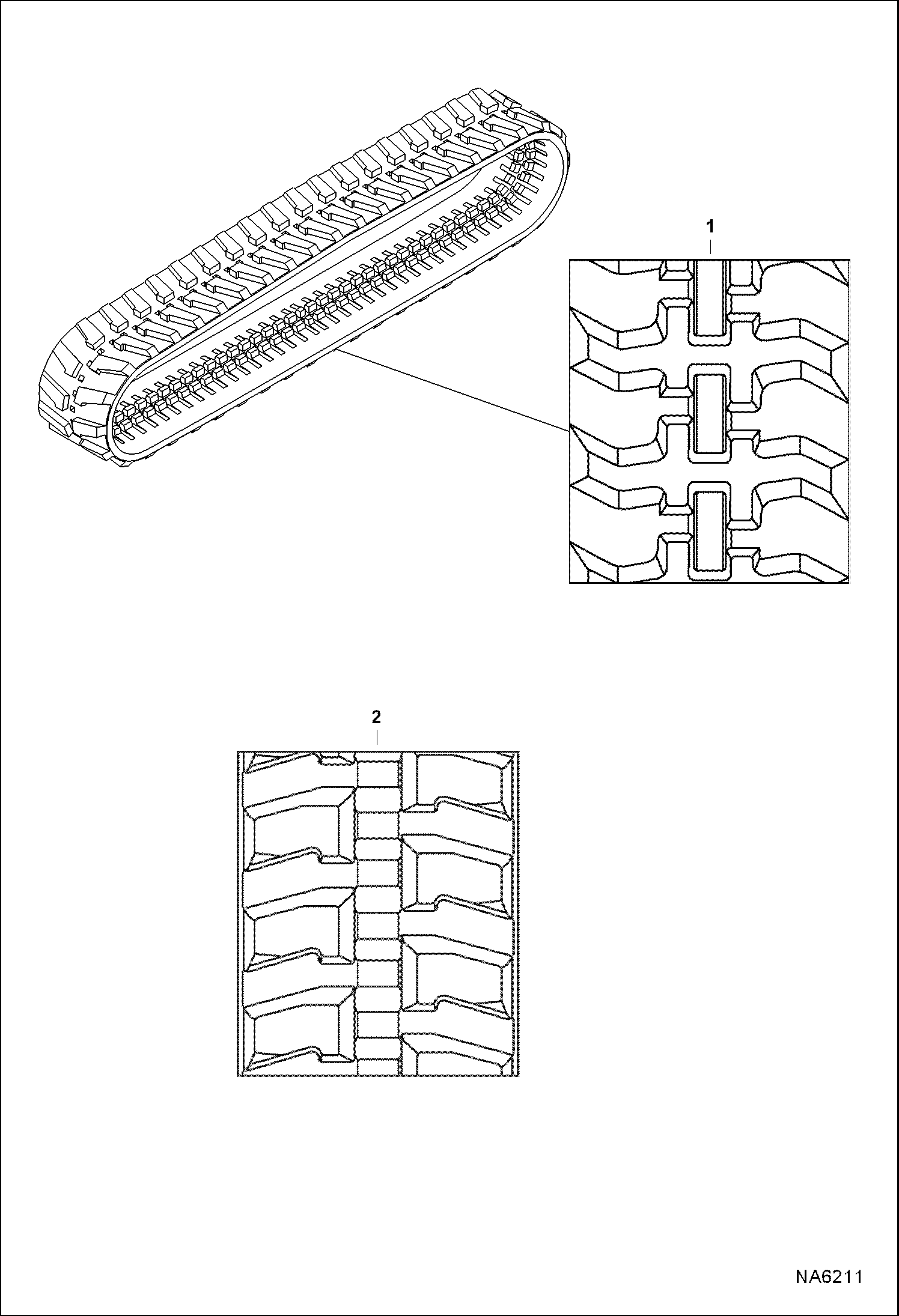 1

2

NA6211