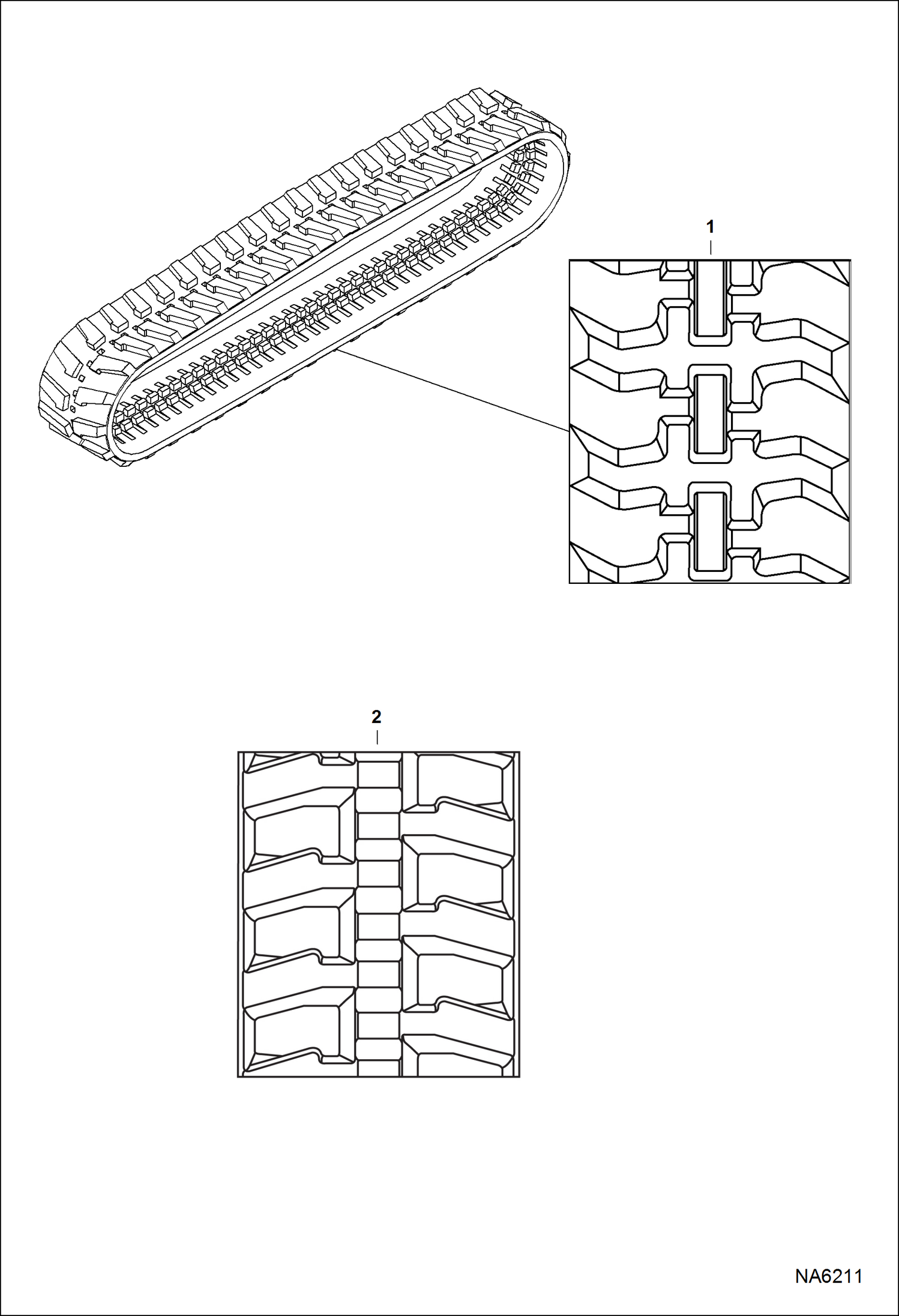 1

2

NA6211