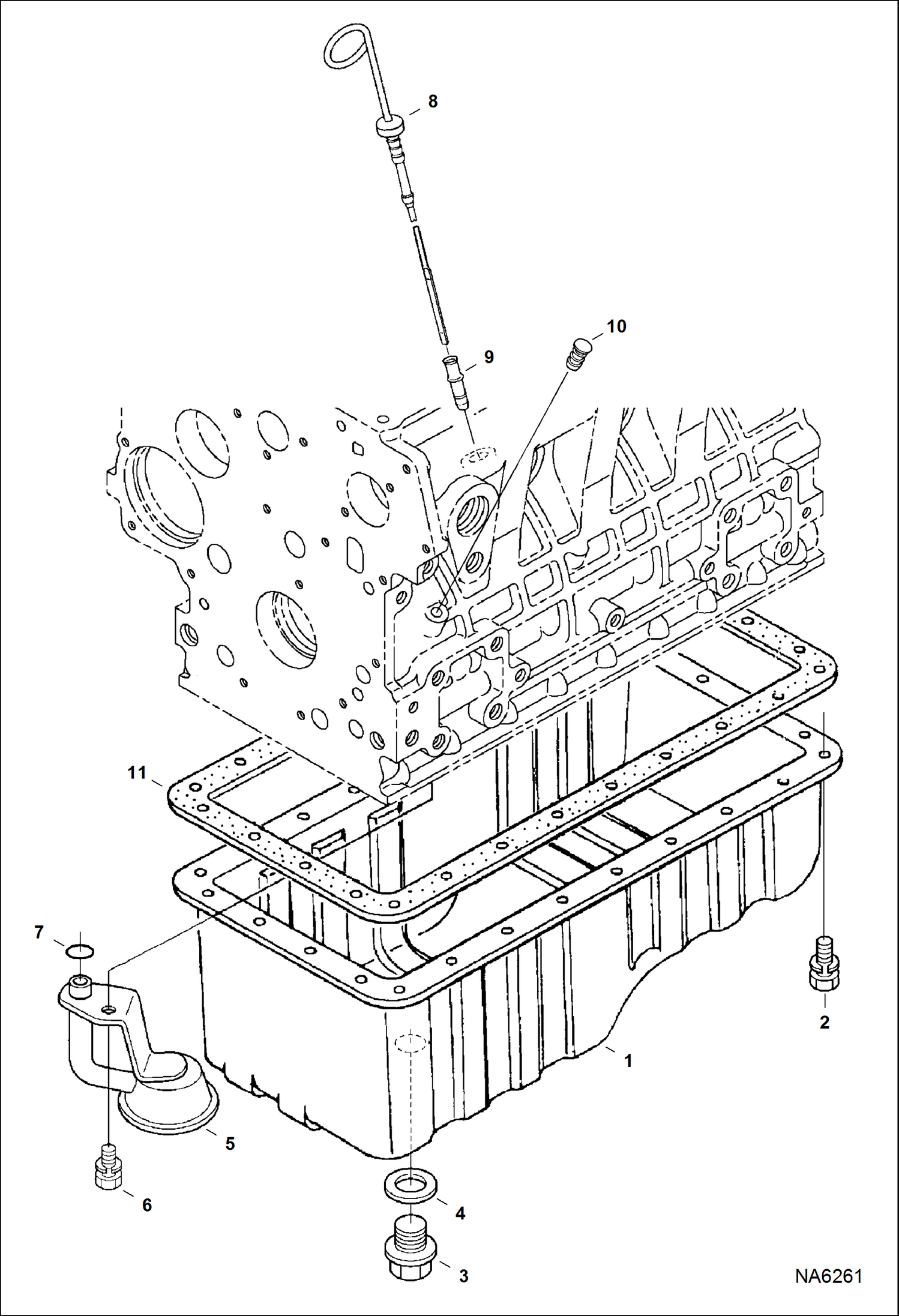 8

10

9

11

7

2

1

5

6

4

3

NA6261