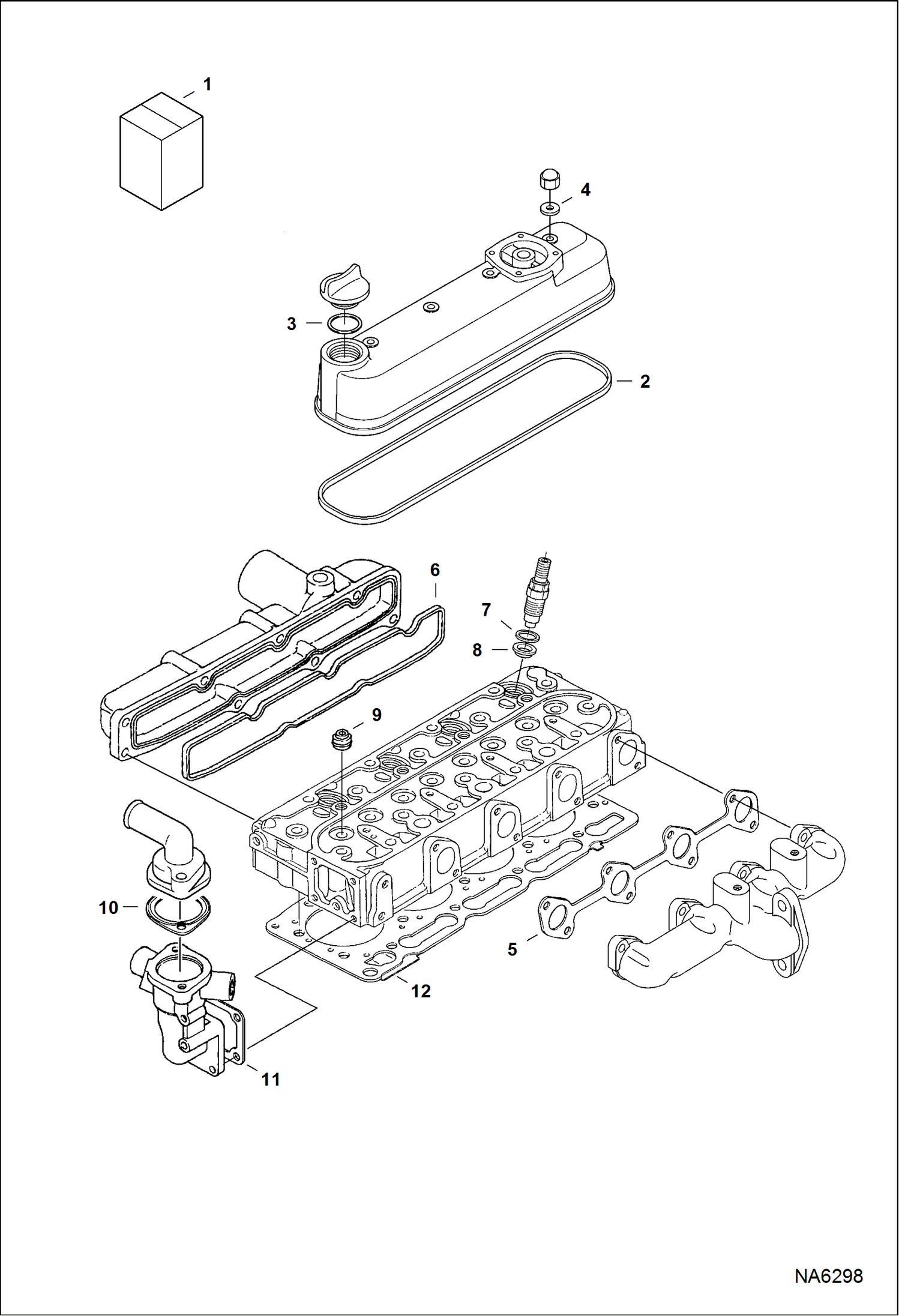 1

4

3

2

6

7

8

9

10

5

12

11

NA6298