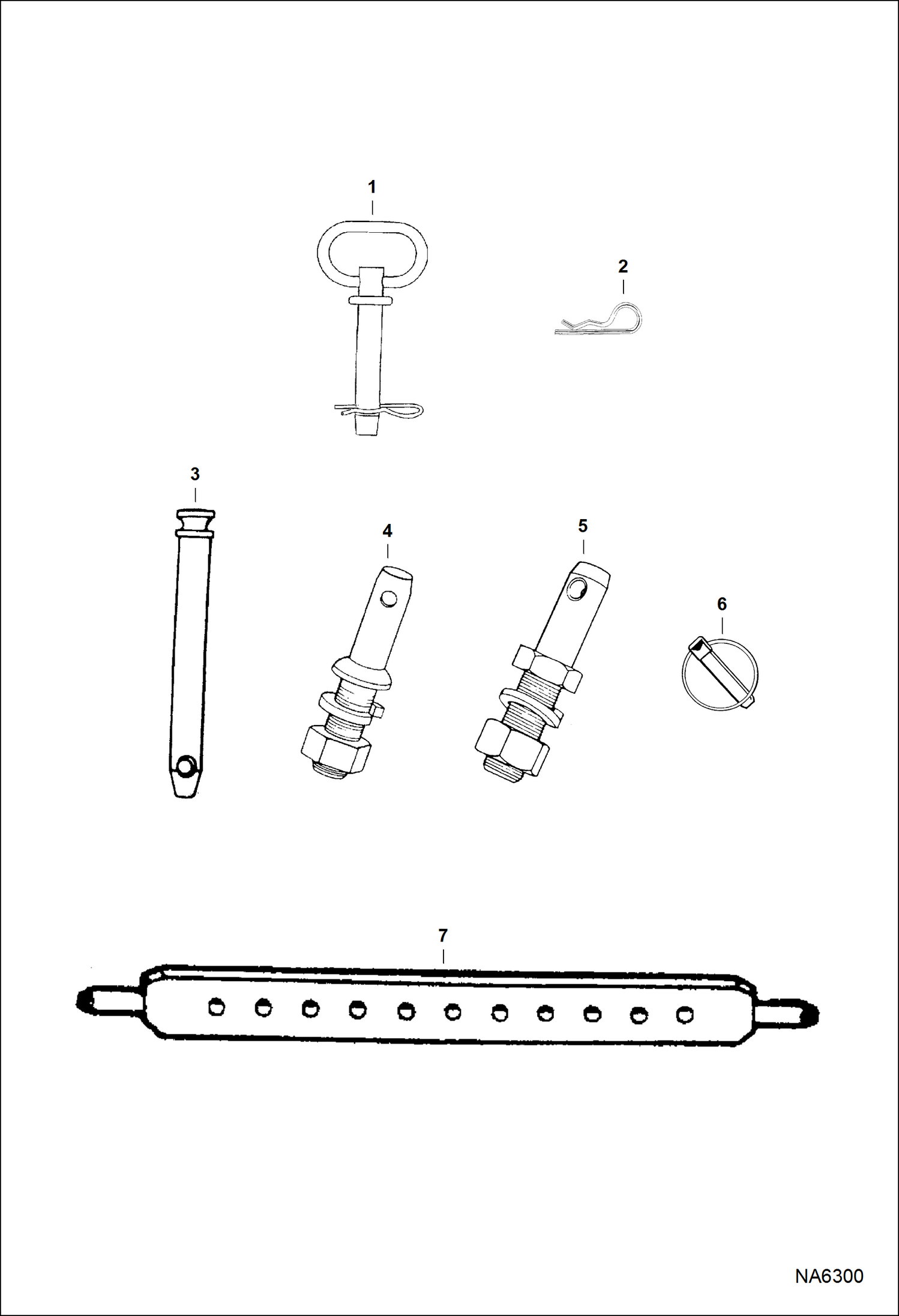 1

2

3

4

5

6

7

NA6300