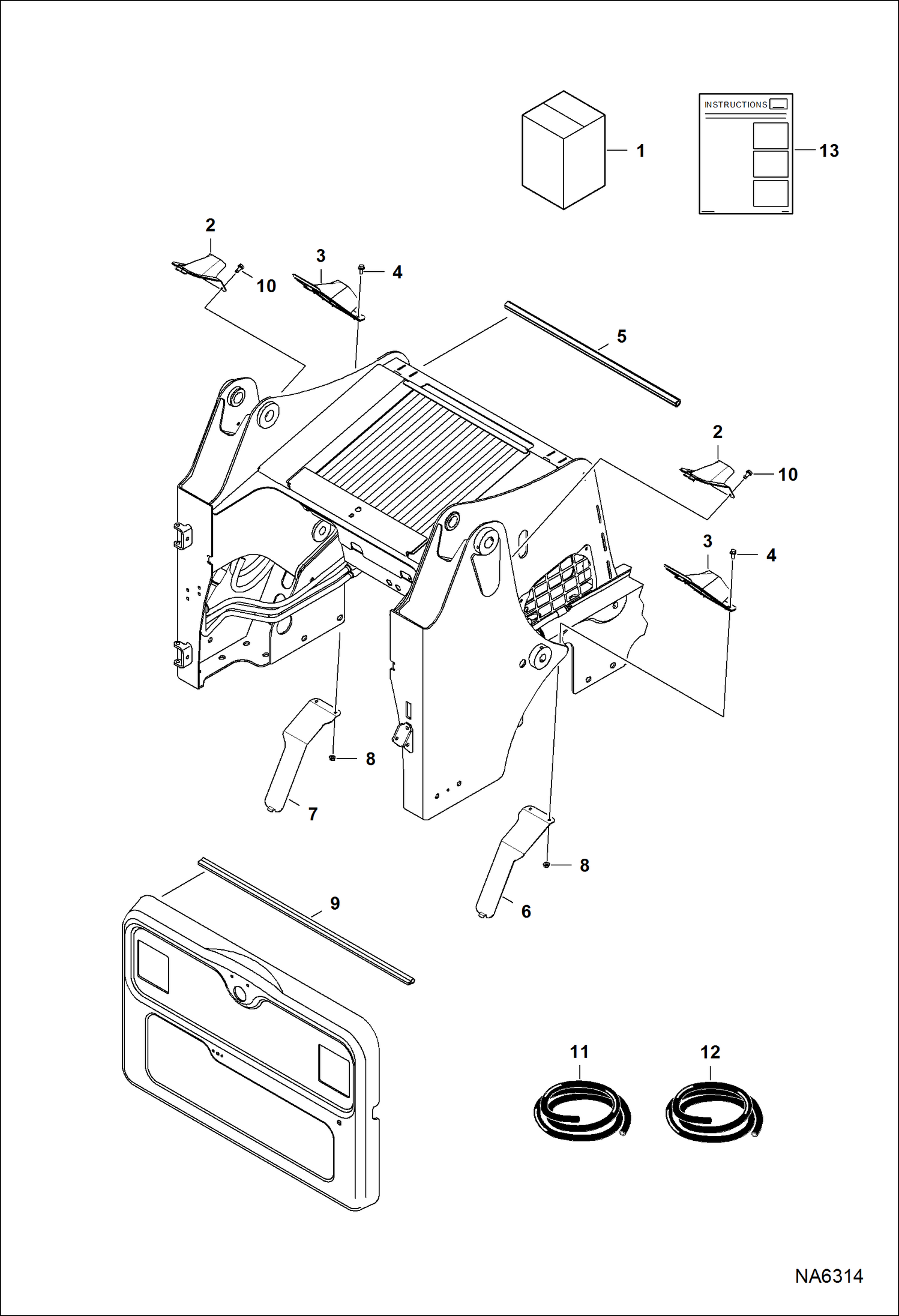 INSTRUCTIONS

1

13

2

10

3

4

5

2

10

3

4

8

7

8

6

9

11

12

NA6314