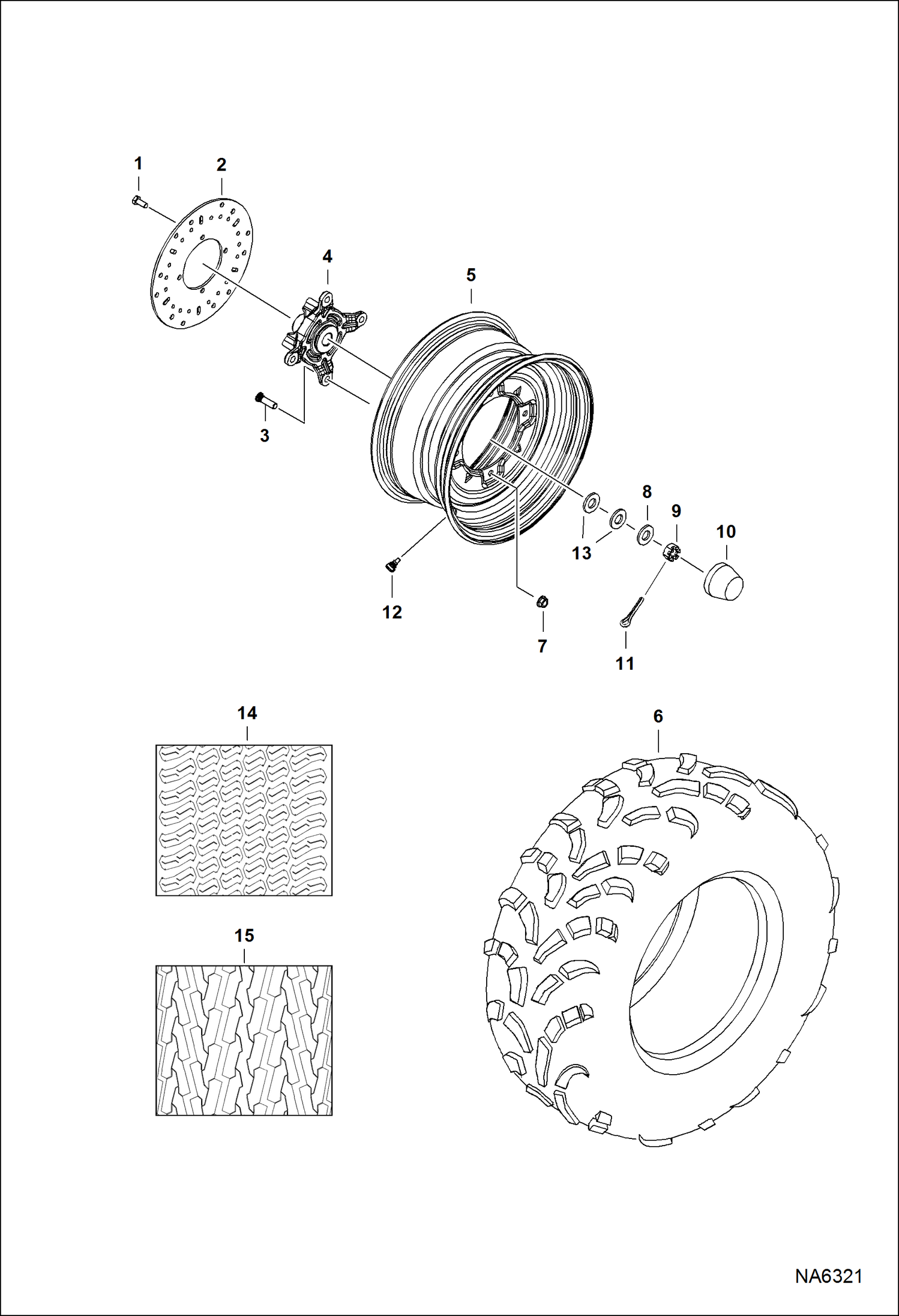 1
2
4
5
3
8
9
10
13
12
7
11
14
6
15
NA6321