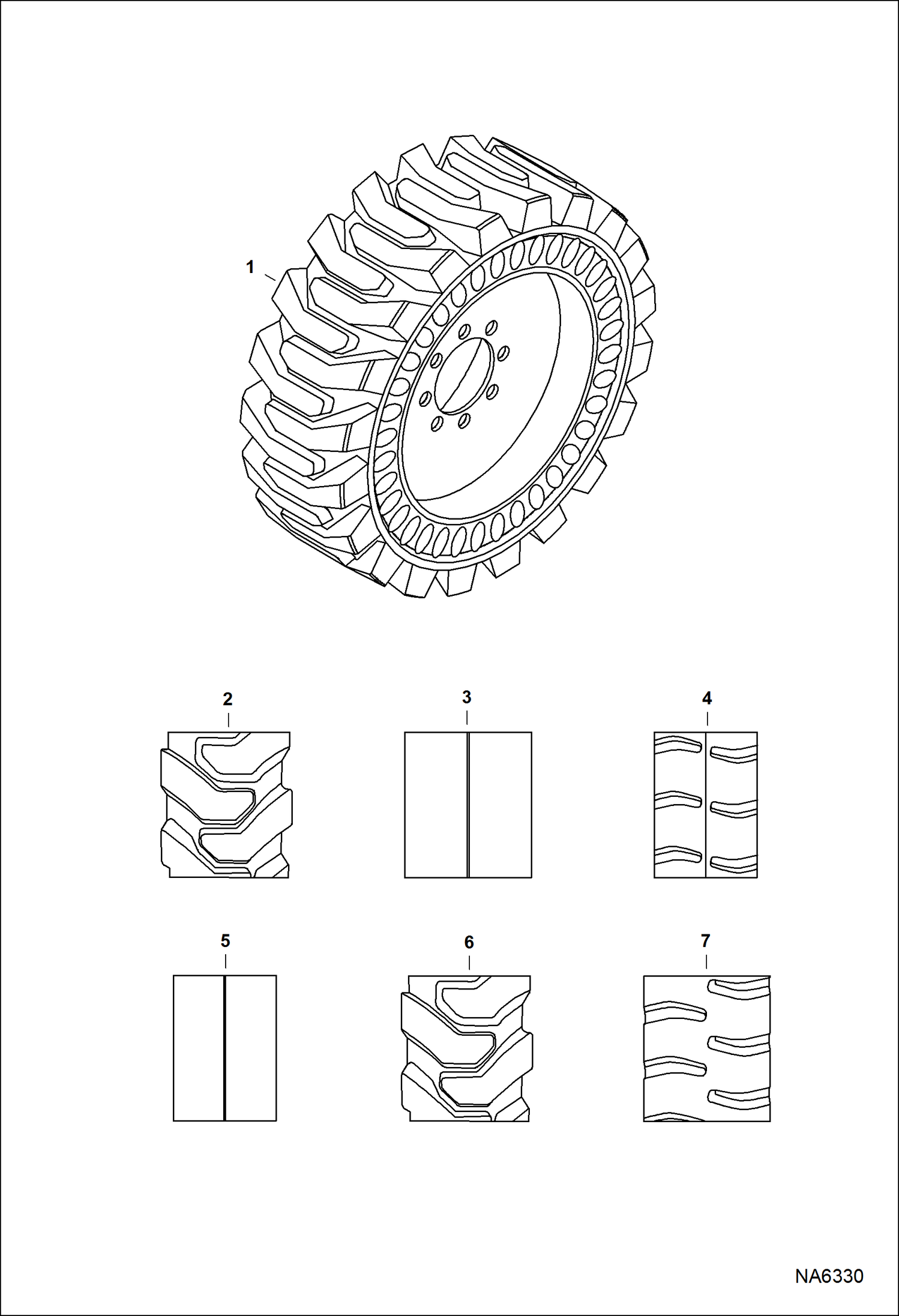 1

2

3

4

5

6

7

NA6330