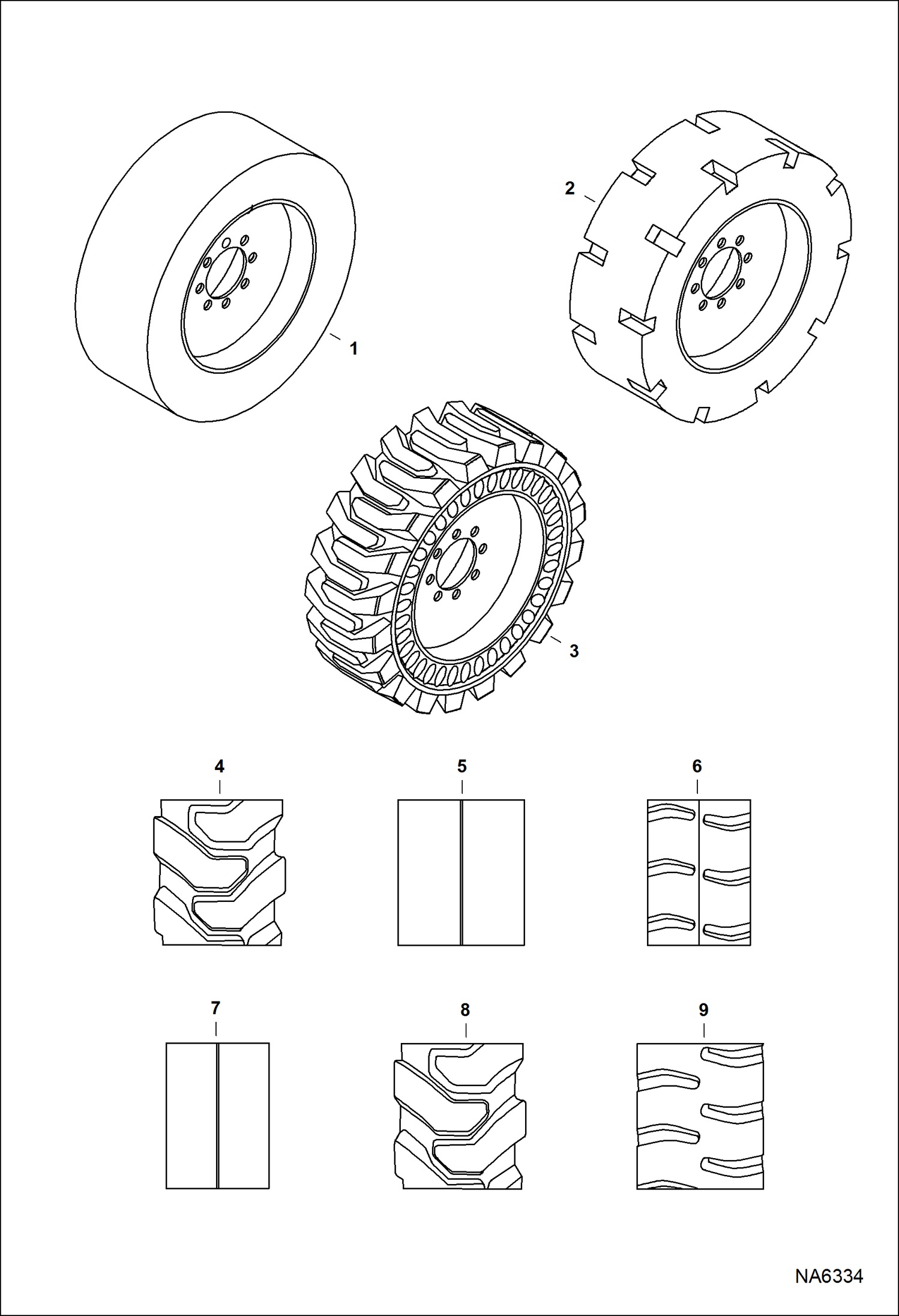 2

1

3

4

5

6

7

8

9

NA6334