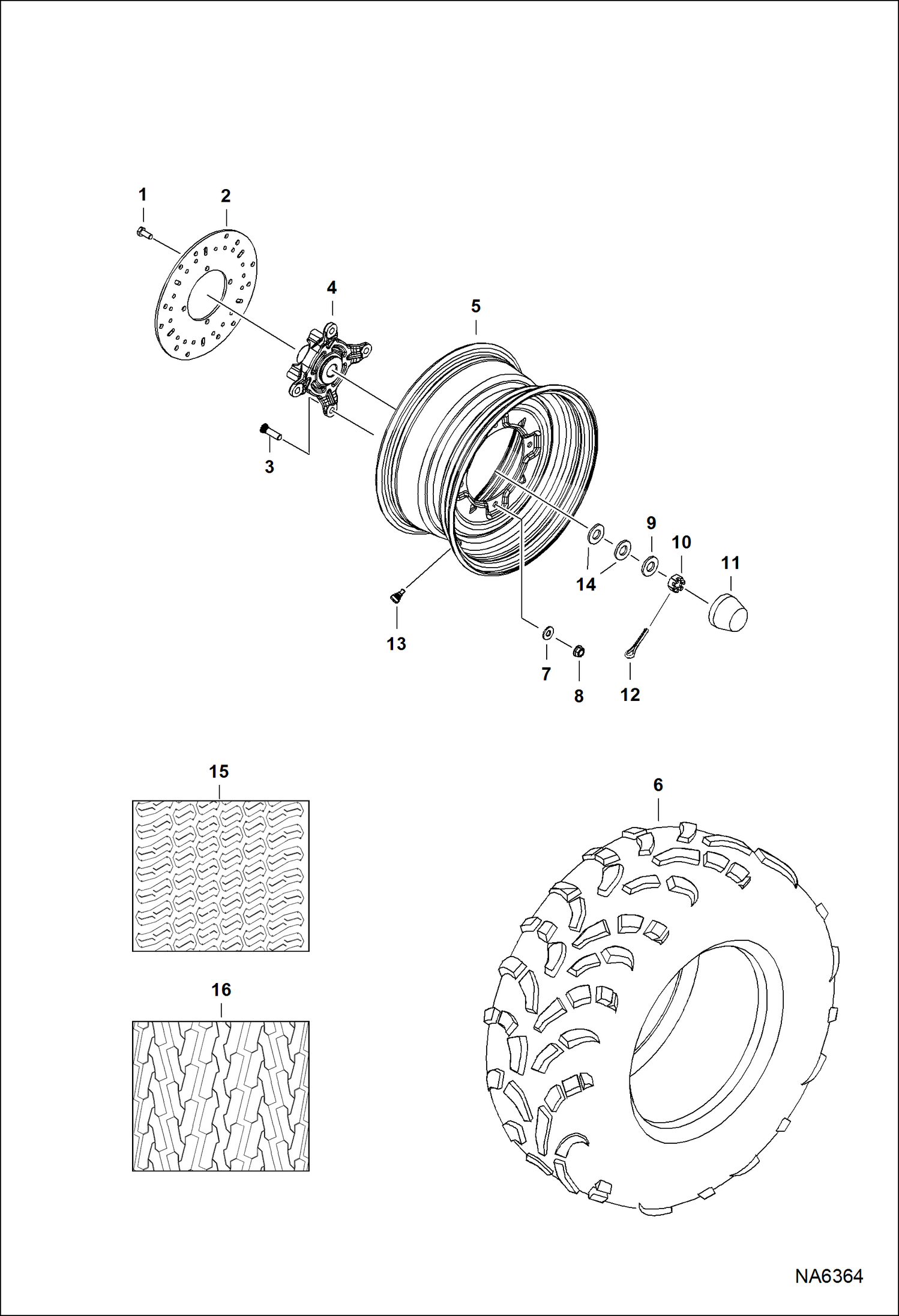 1
2
4
5
3
9
10
11
14
13
7
8
12
15
6
16
NA6364