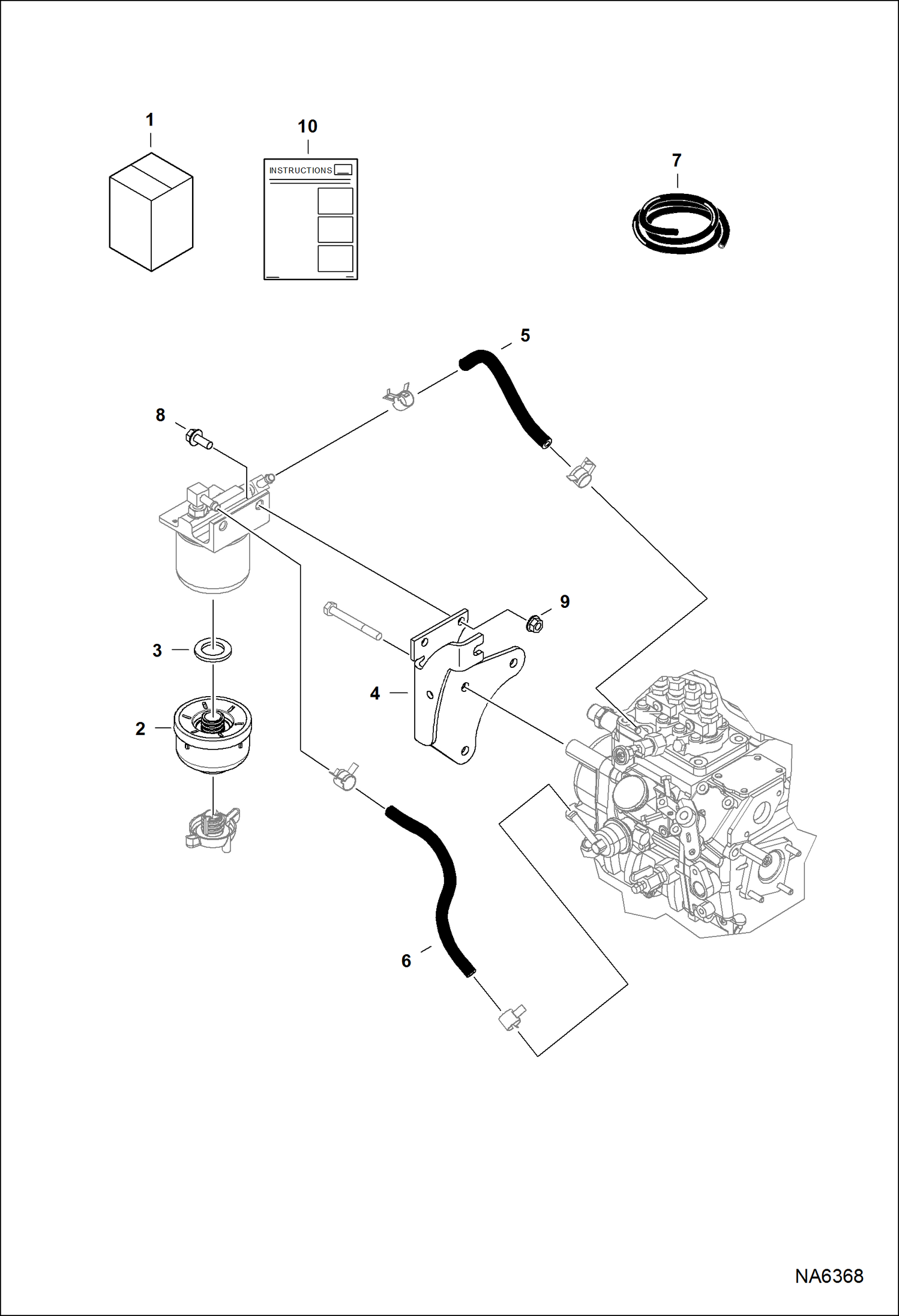 1

10

INSTRUCTIONS

7

5

8

9

3

4

2

6

NA6368