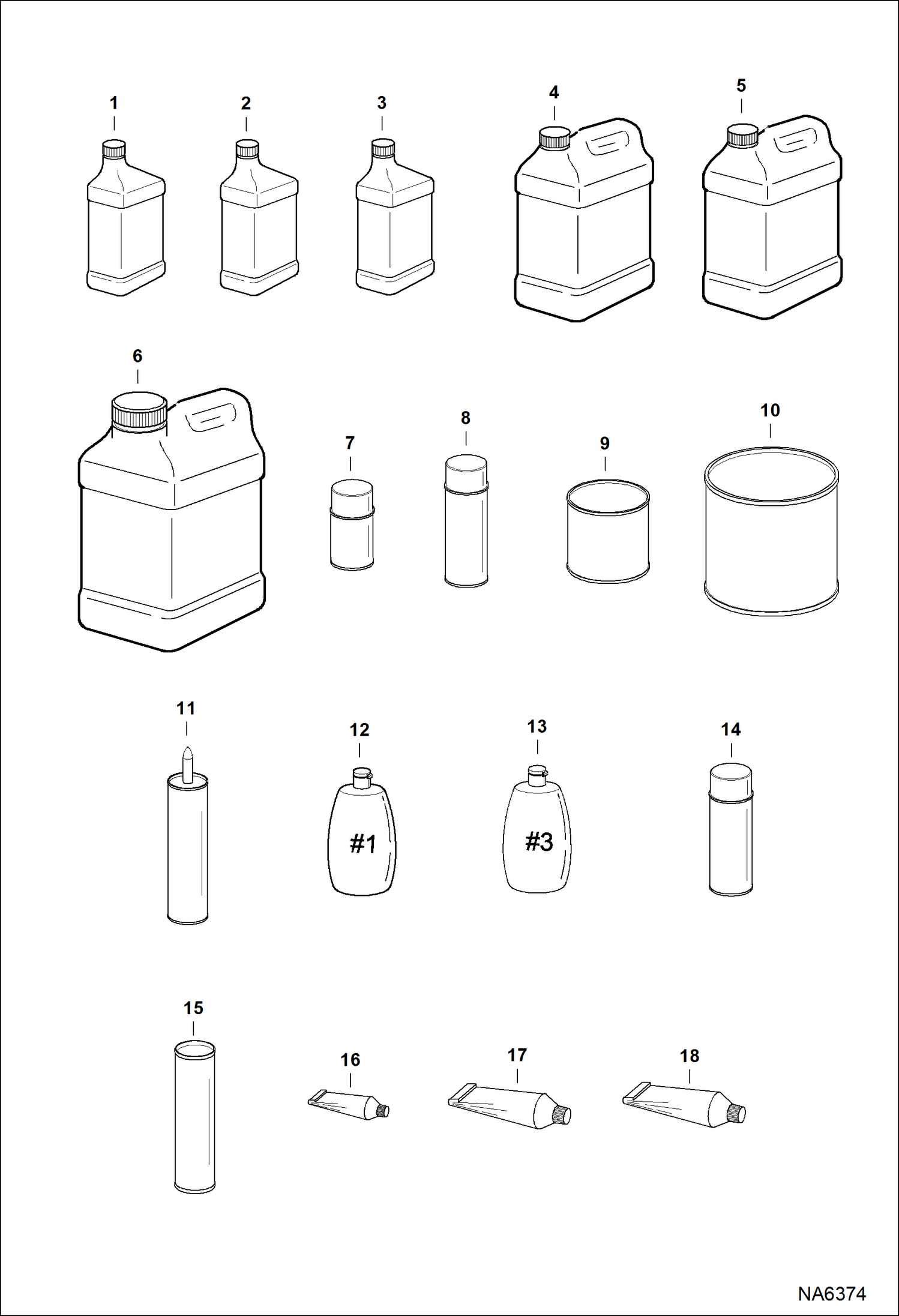 1 2 3 4 5

6 7 8 9 10

11 12 13 14

#1 #3

15 16 17 18

NA6374