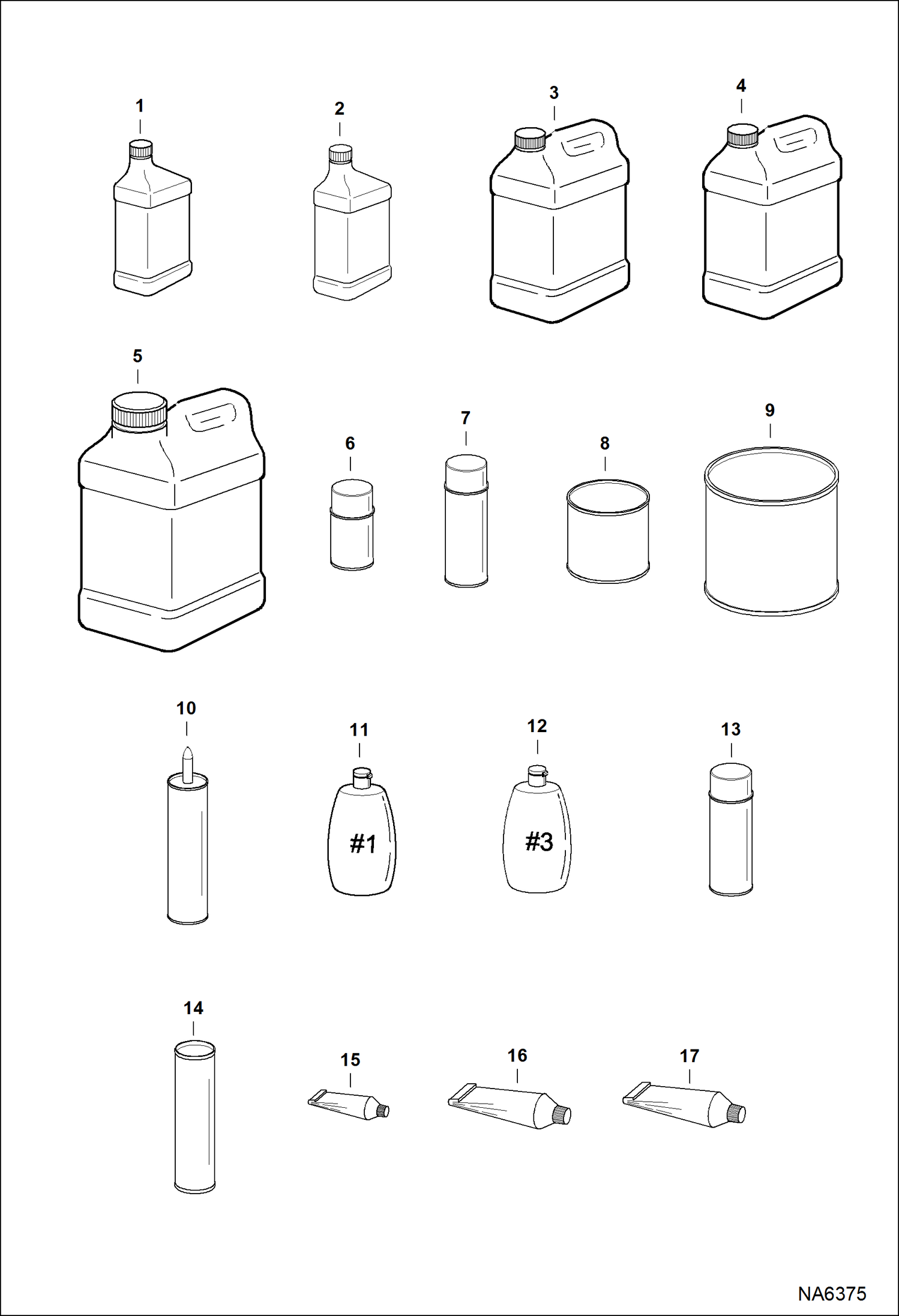 1
2
3
4
5
6
7
8
9
10
11
#1
12
#3
13
14
15
16
17
NA6375