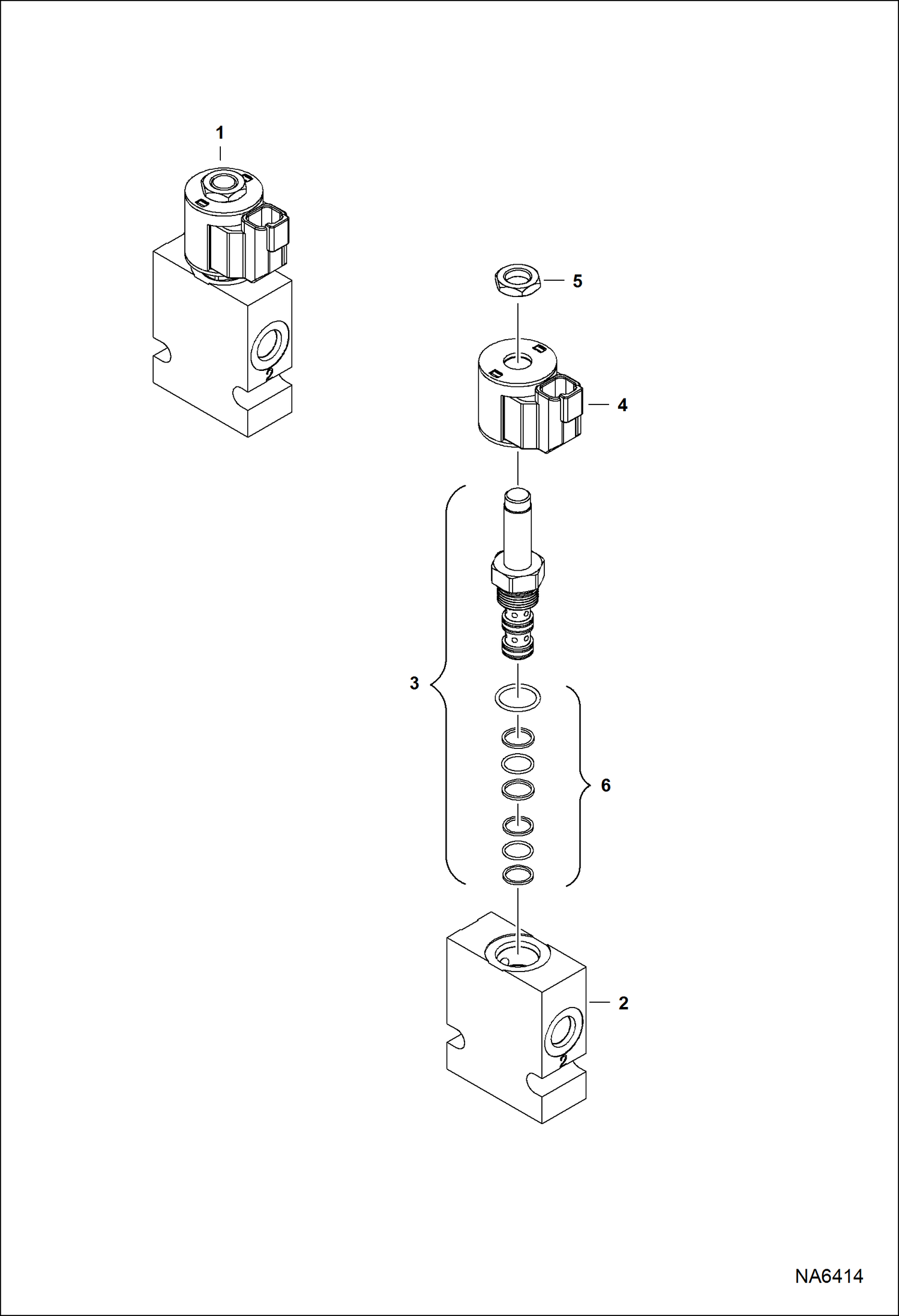 1

5

4

3

6

2

NA6414