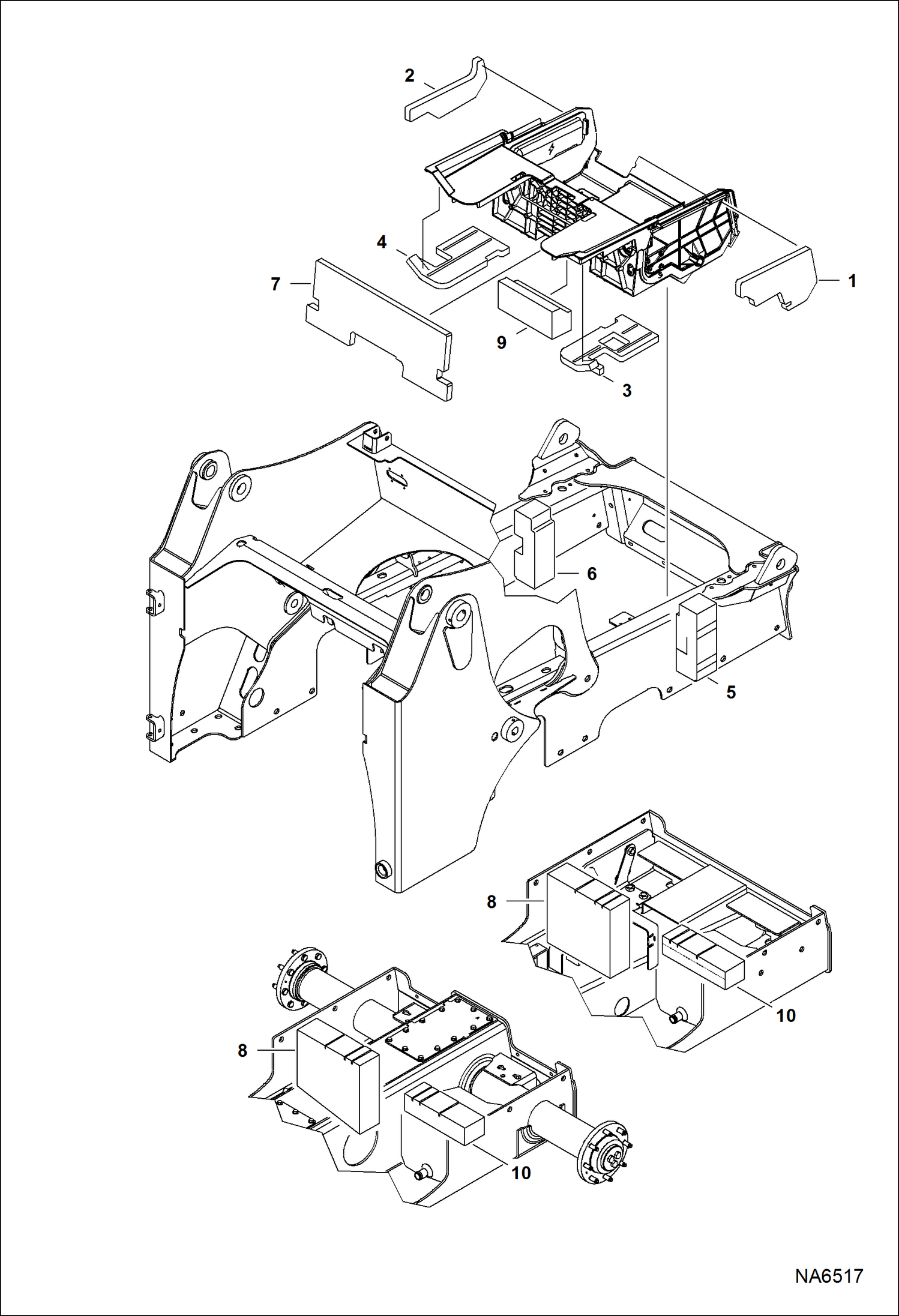 2

4

7

1

9

3

6

5

8

10

8

10

NA6517