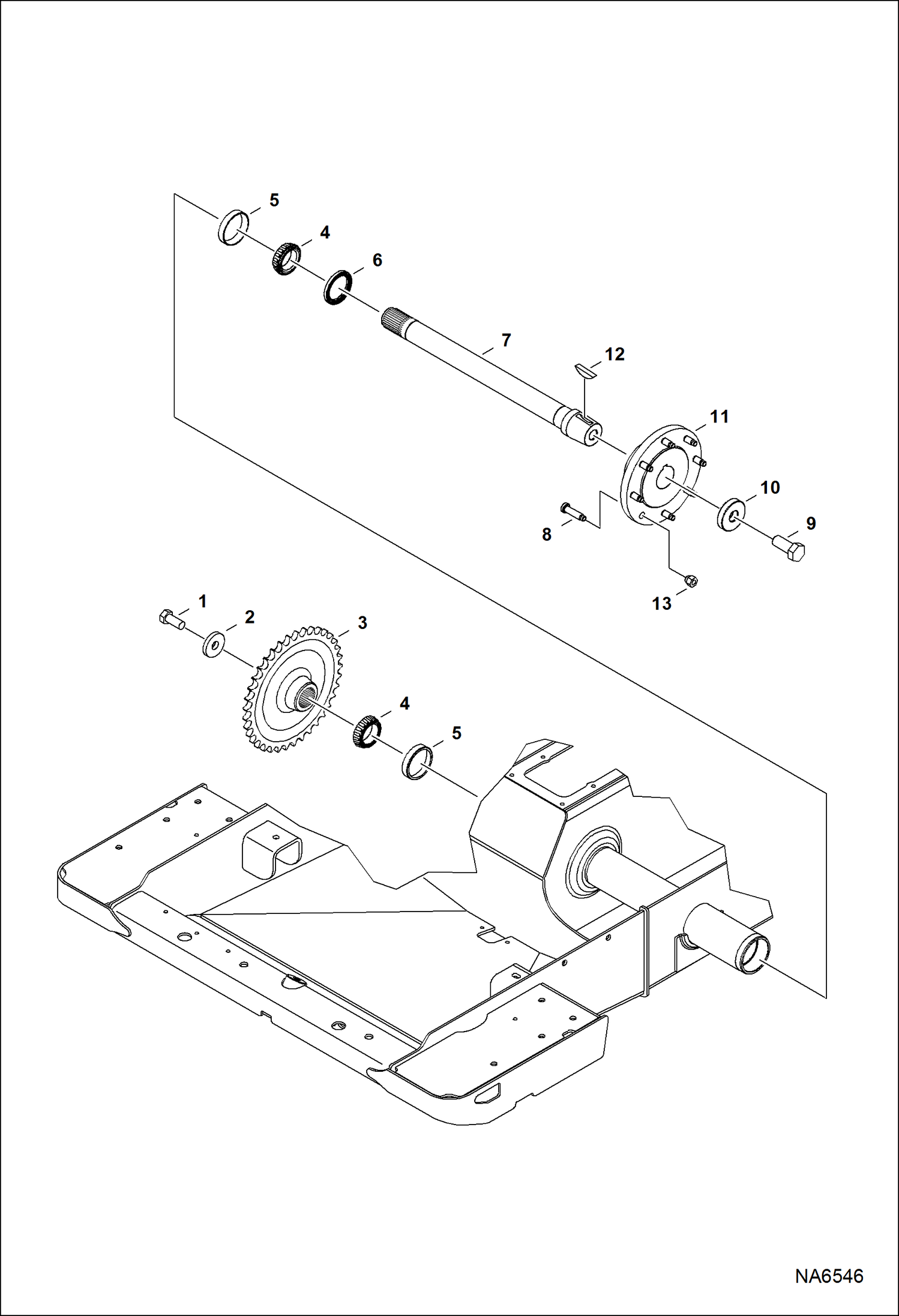 5
4
6
7
12
11
10
9
8
13
1
2
3
4
5

NA6546