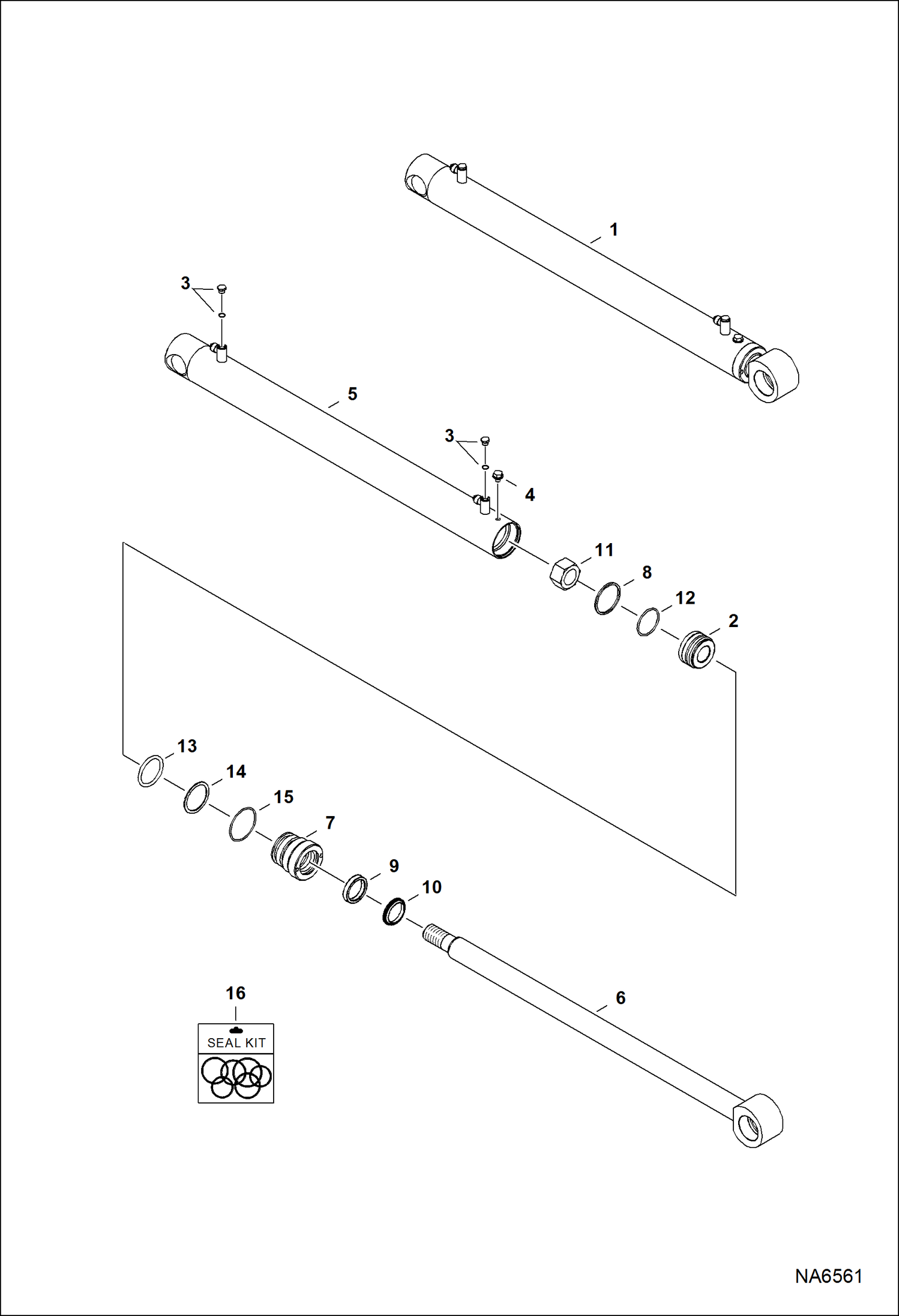 1

3

5

3

4

11

8

12

2

13

14

15

7

9

10

6

16

SEAL KIT

NA6561