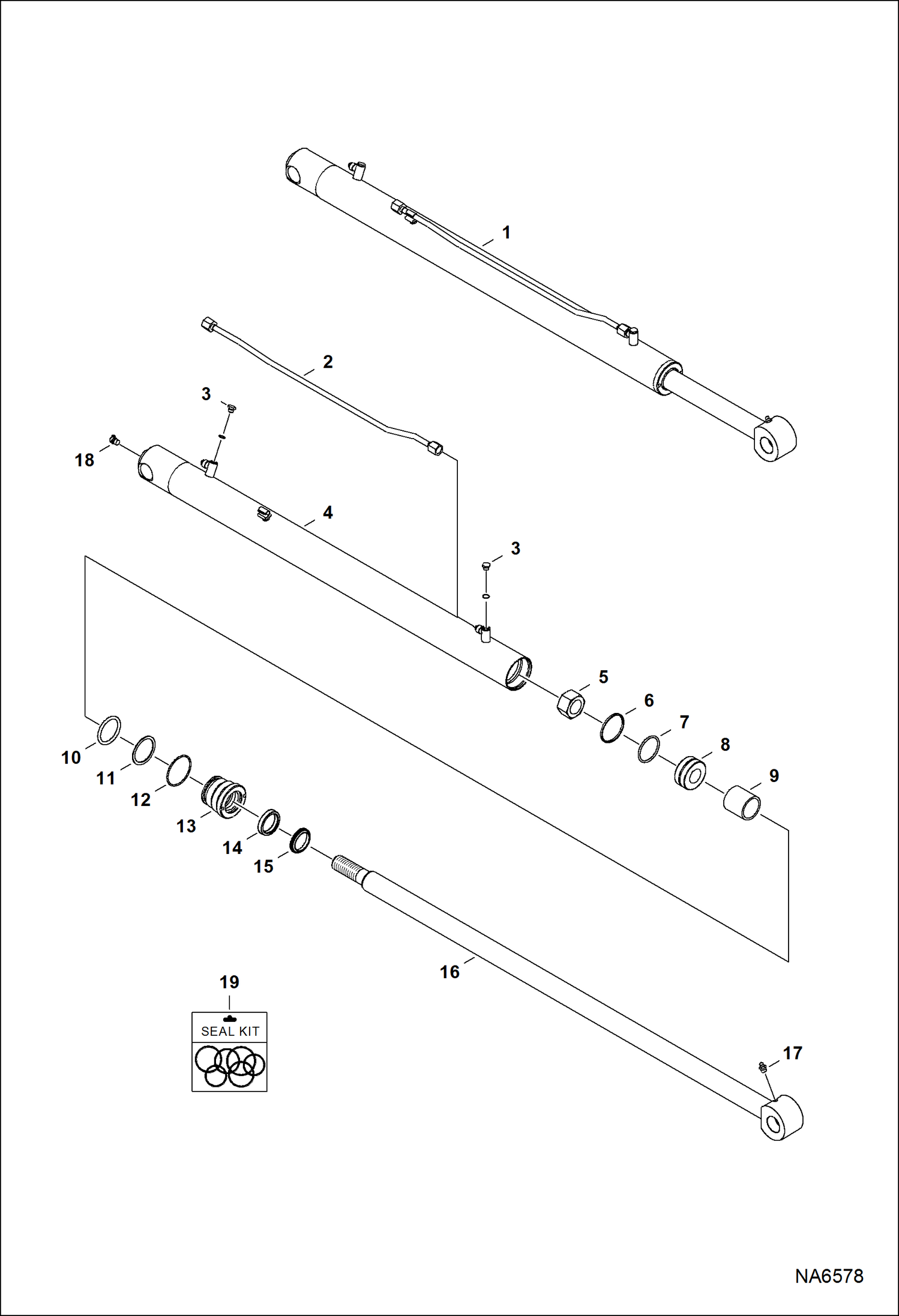 1

2

3

18

4

3

5

6

7

8

9

10

11

12

13

14

15

16

19

SEAL KIT

17

NA6578