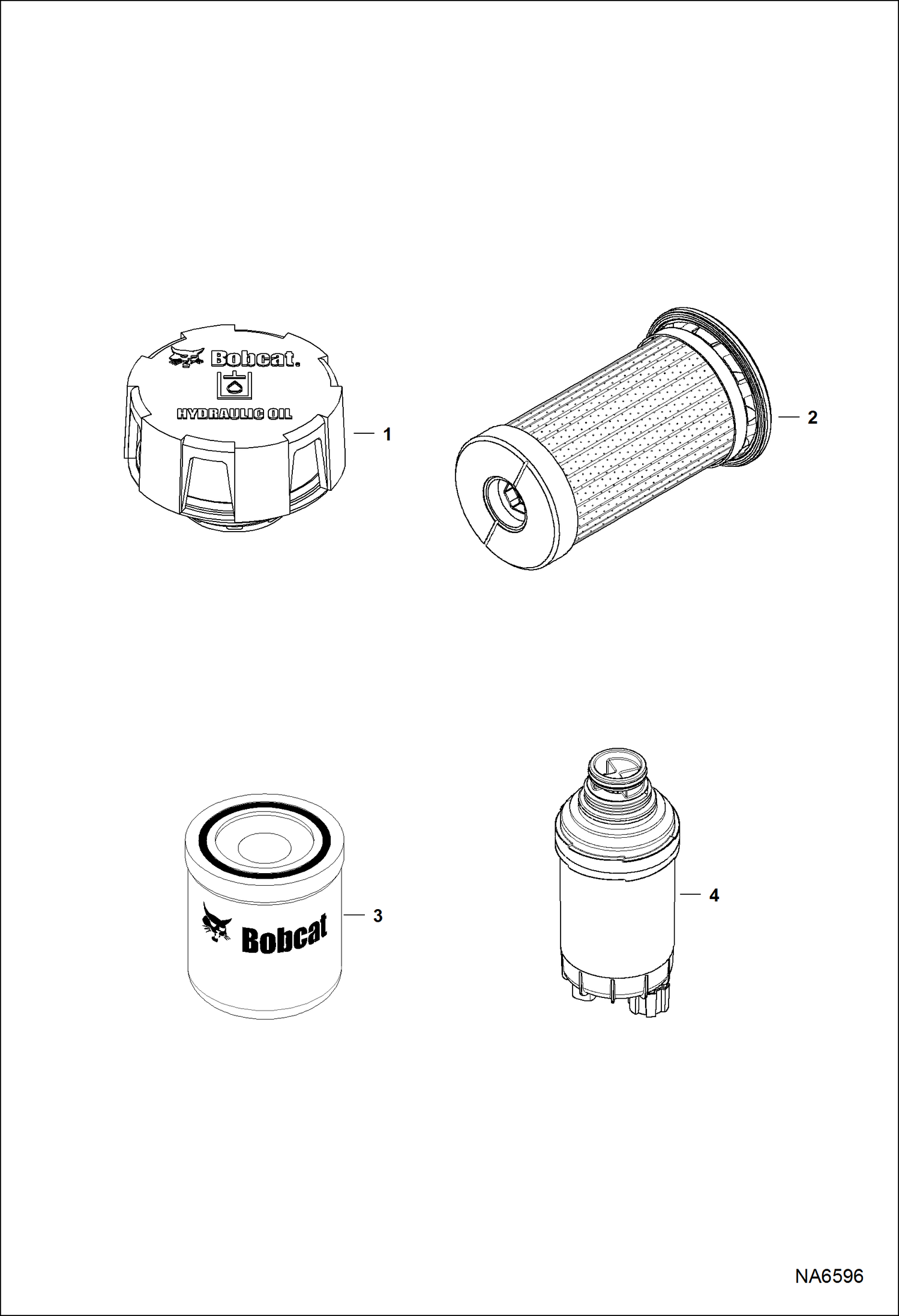 Bobcat.

HYDRAULIC OIL

1

2

Bobcat

3

4

NA6596