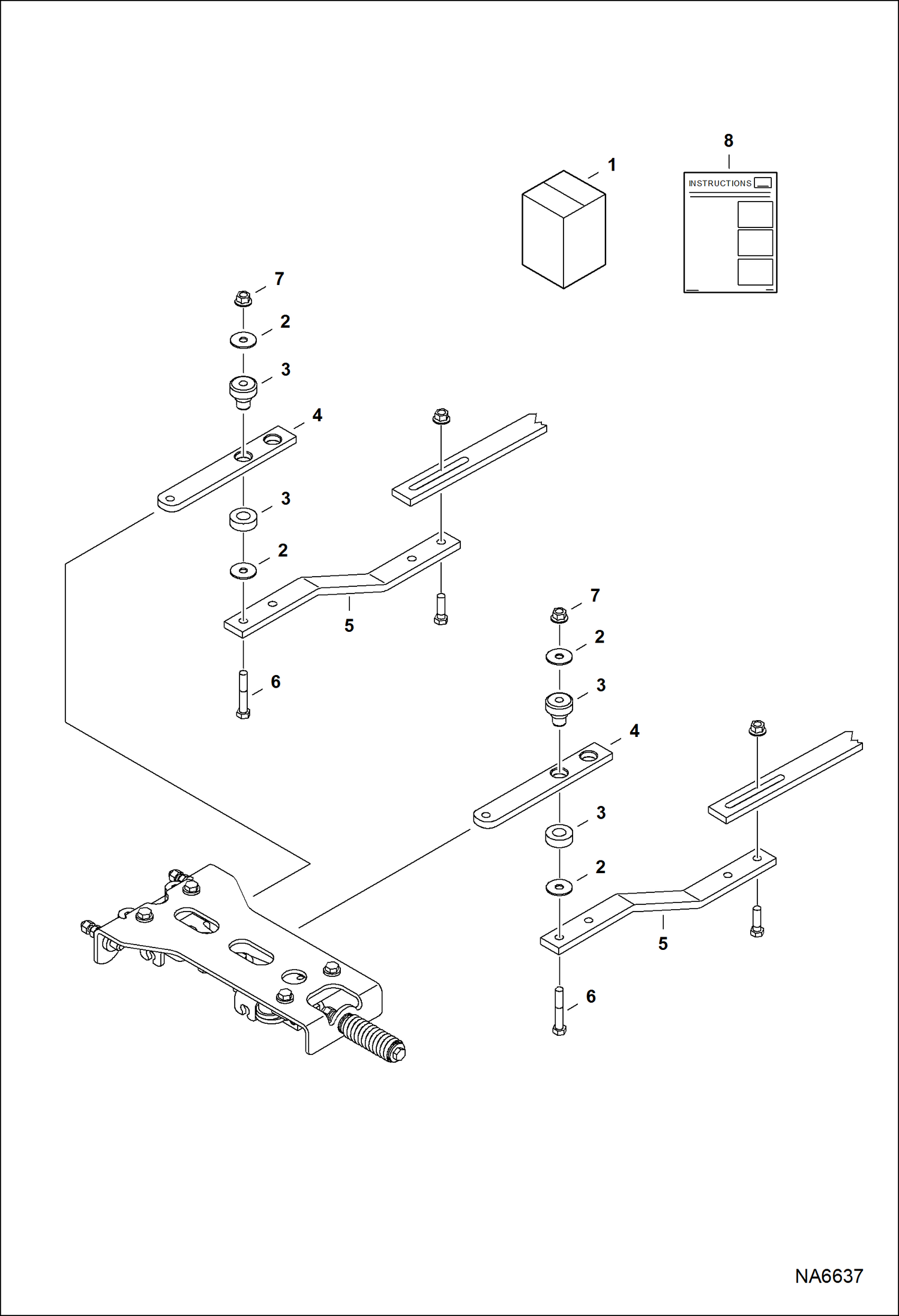 8
1
INSTRUCTIONS
7
2
3
4
3
2
5
6
7
2
3
4
3
2
5
6
NA6637