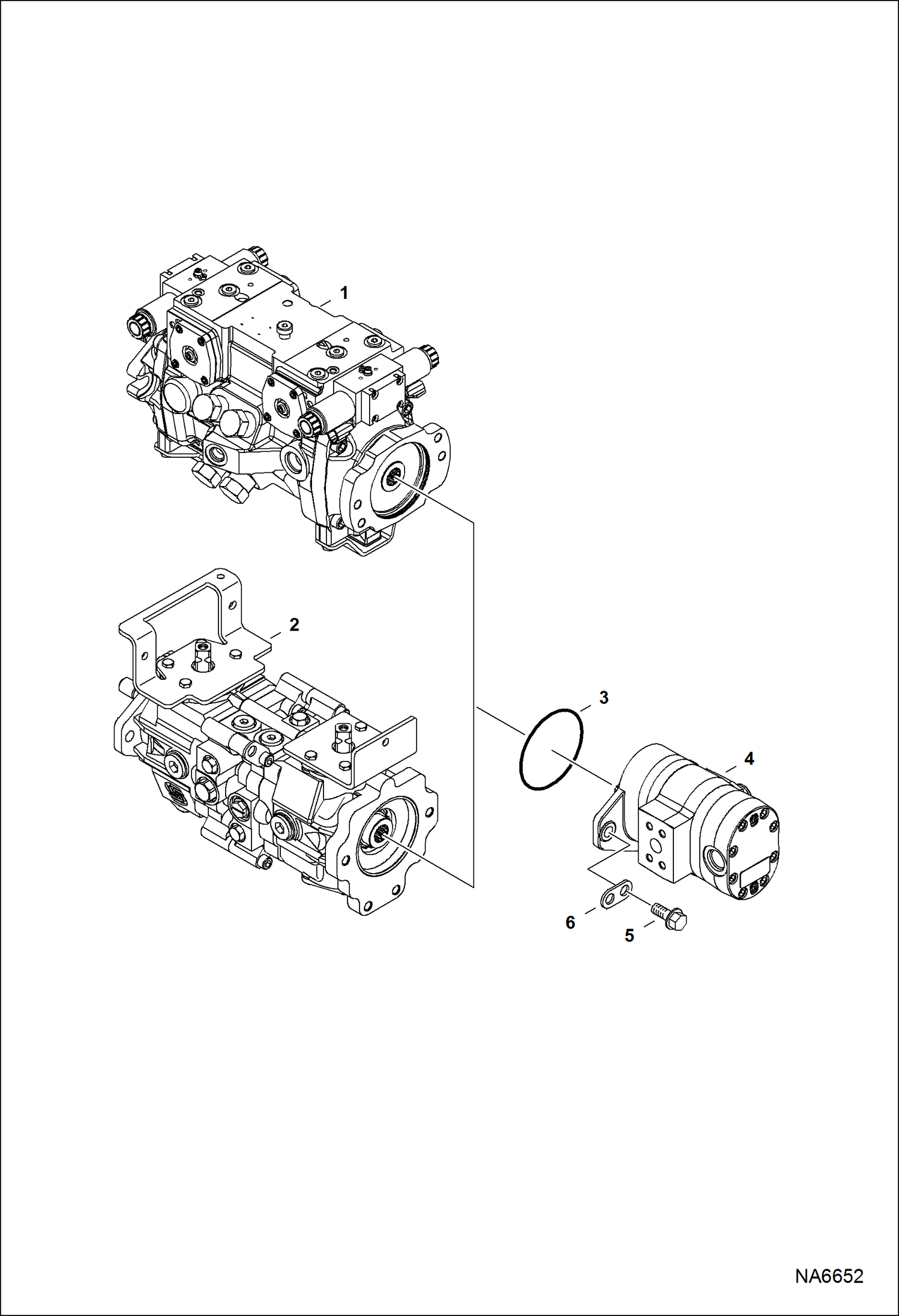 1

2

3

4

6

5

NA6652