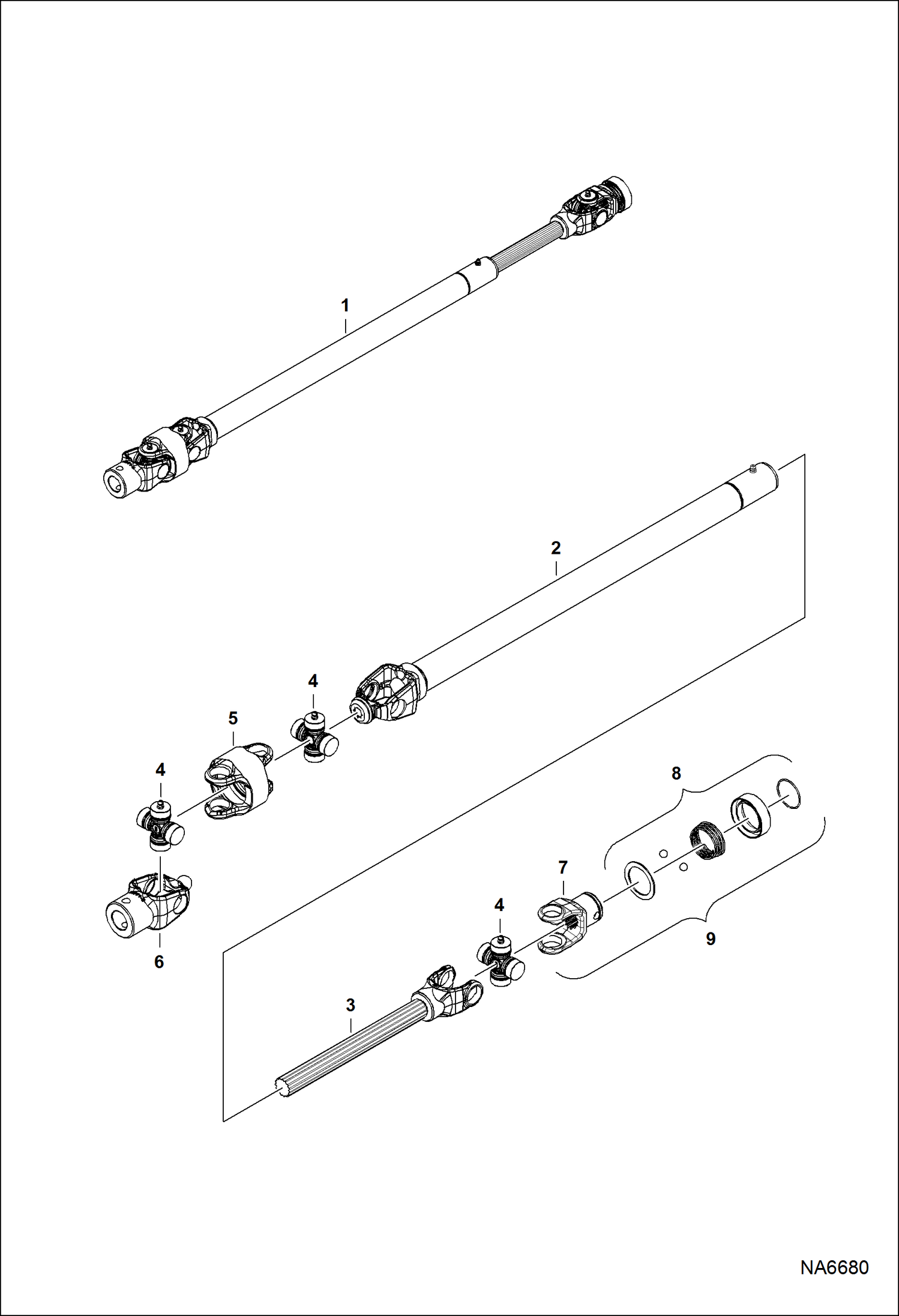 1

2

4

5

4

8

7

4

9

6

3

NA6680