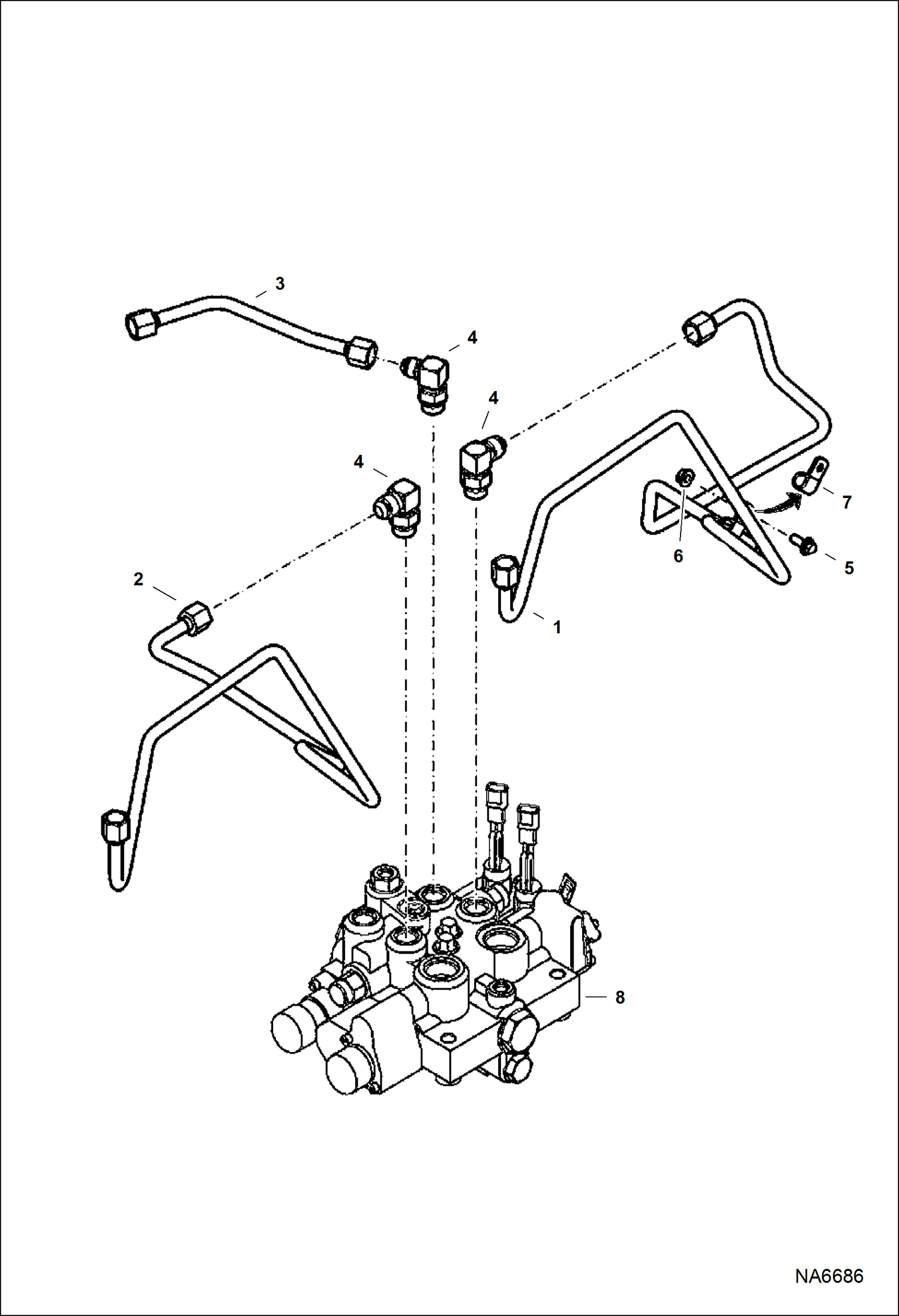 3

4

4

4

7

6

5

2

1

8

NA6686