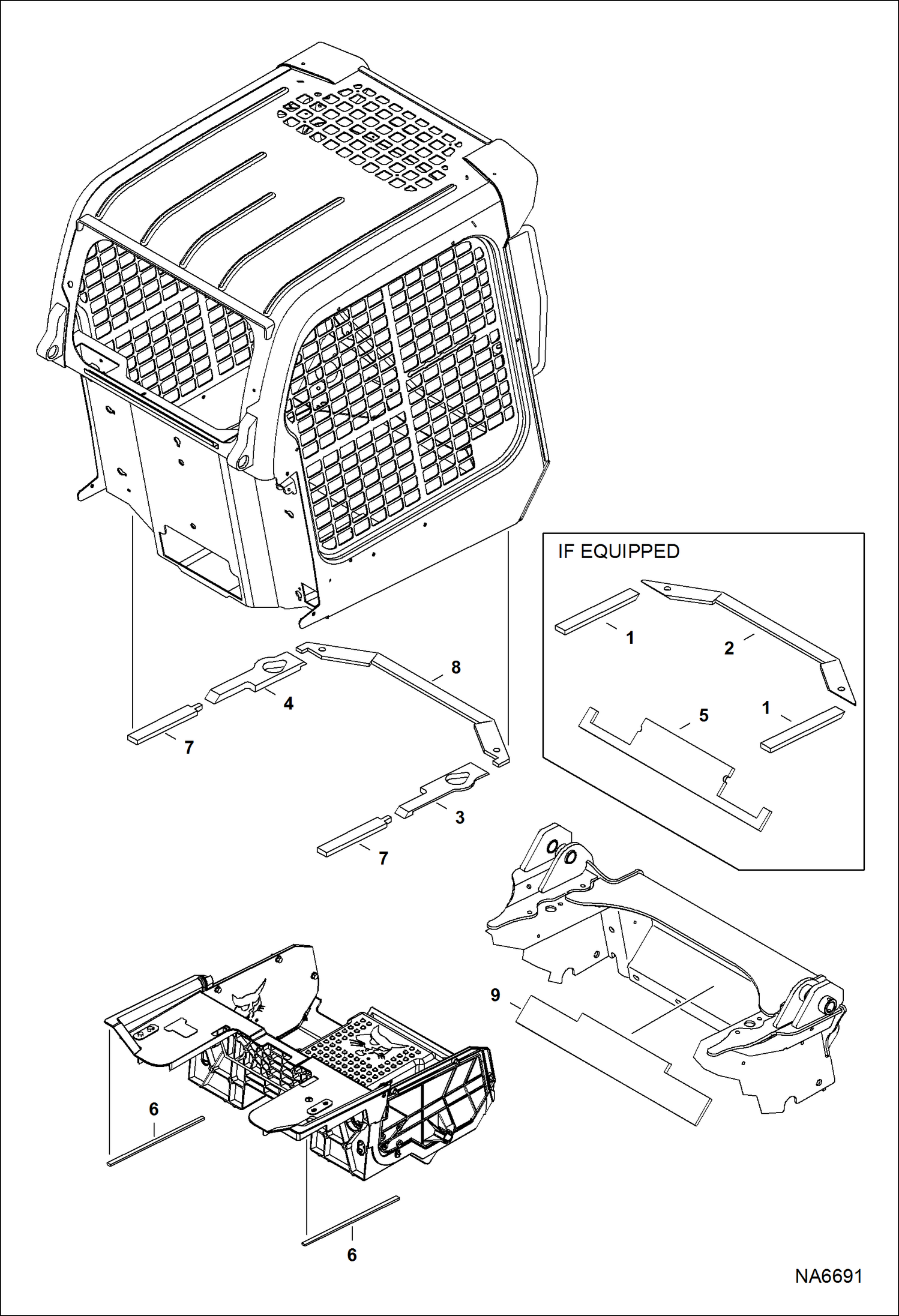 IF EQUIPPED

1

2

5

1

8

4

7

3

7

9

6

6

NA6691