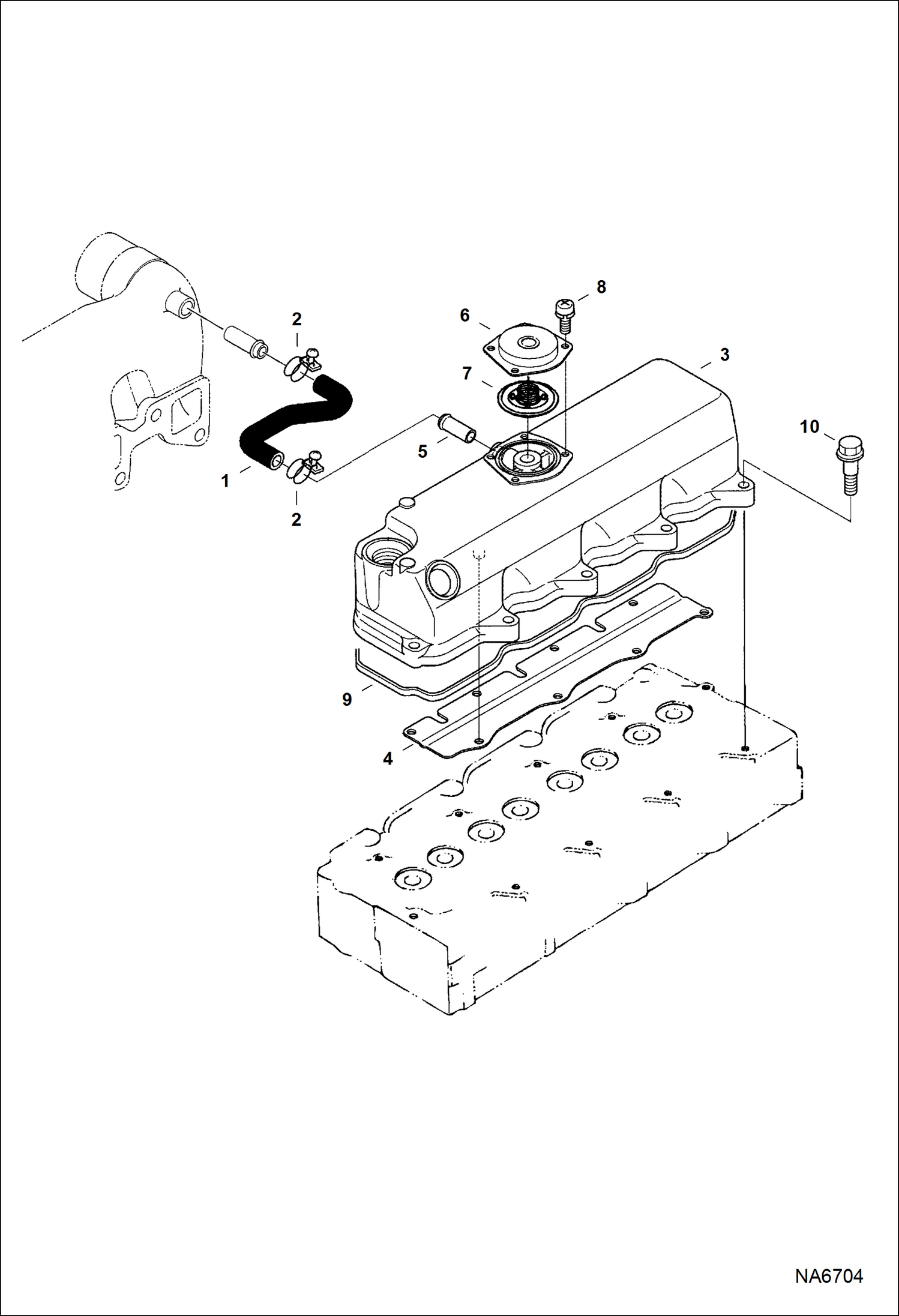 8
2
6
3
7
10
5
1
2
9
4
NA6704