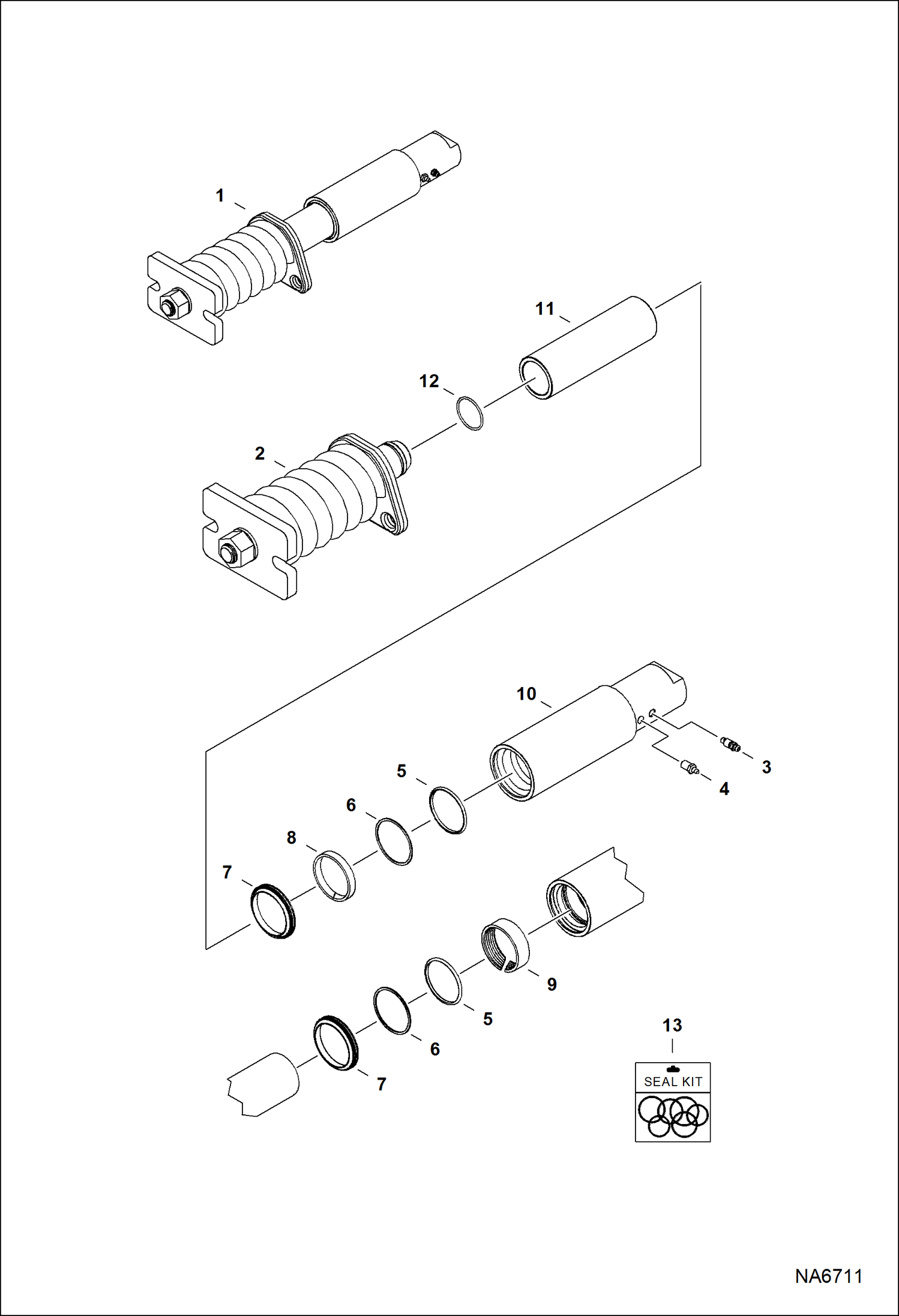 1

11

12

2

10

3

4

5

6

8

7

9

5

6

7

13

SEAL KIT

NA6711