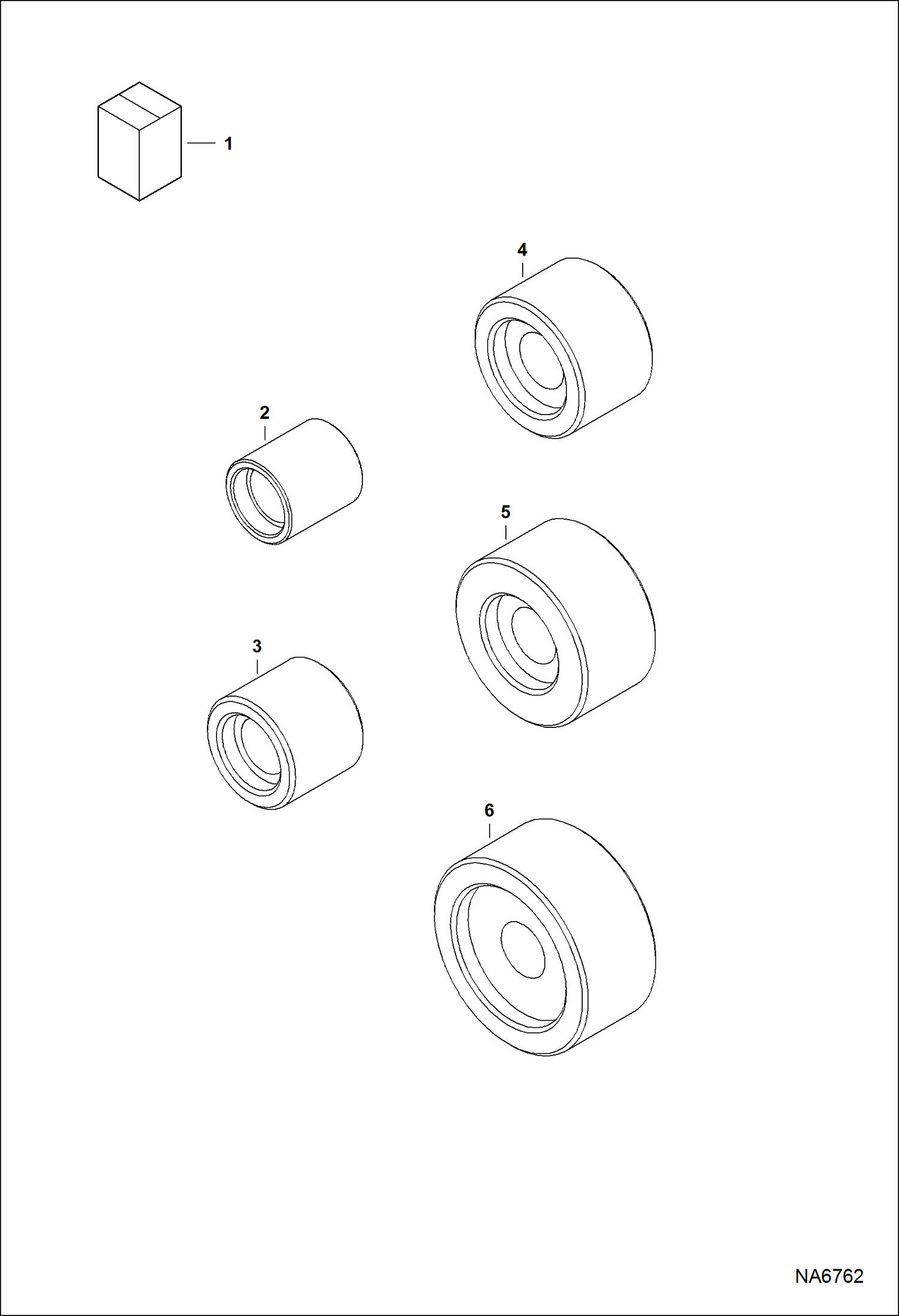 1

4

2

5

3

6

NA6762